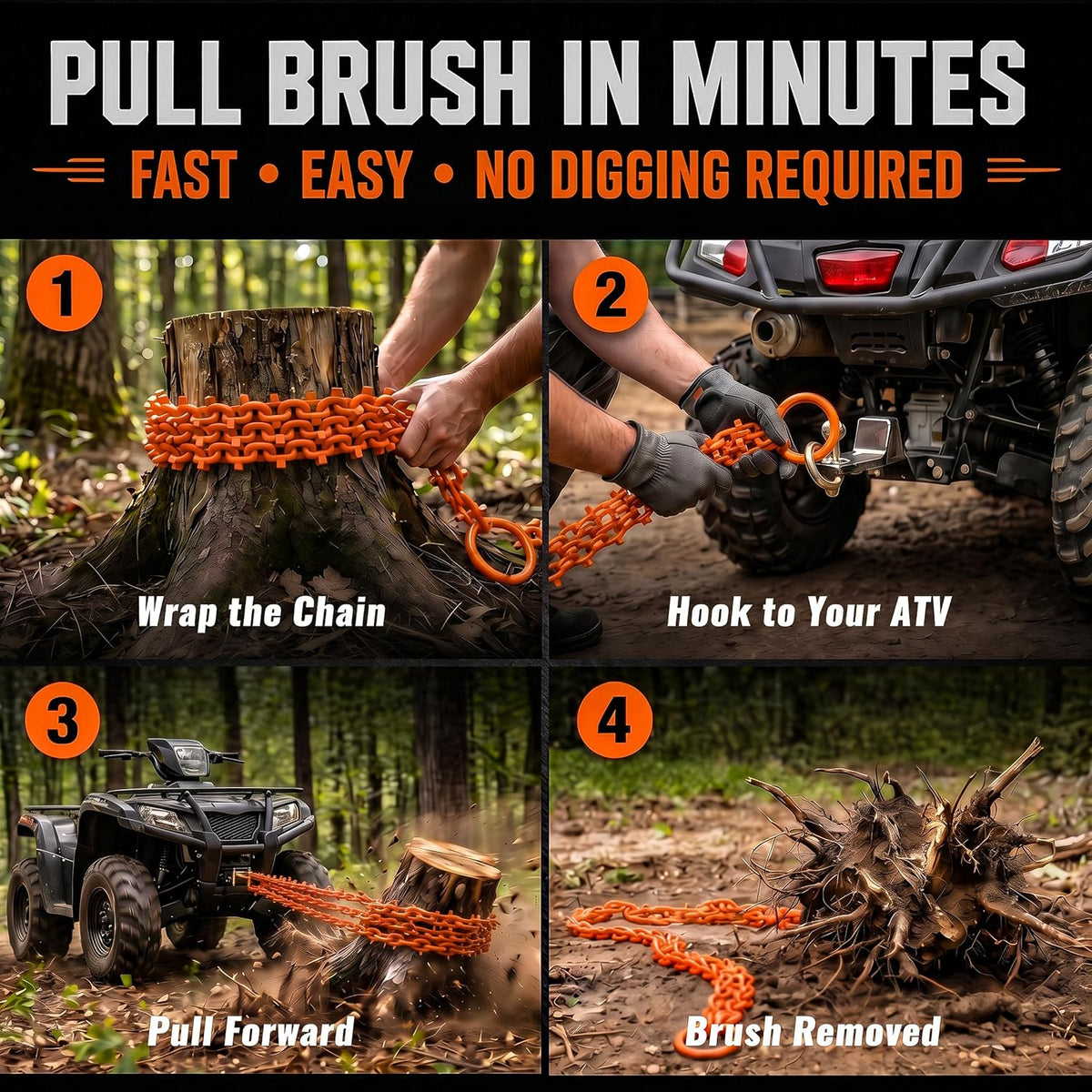 PULL BRUSH IN MINUTES

FAST • EASY • NO DIGGING REQUIRED

1

Wrap the Chain

2

Hook to Your ATV

3

Pull Forward

4

Brush Removed