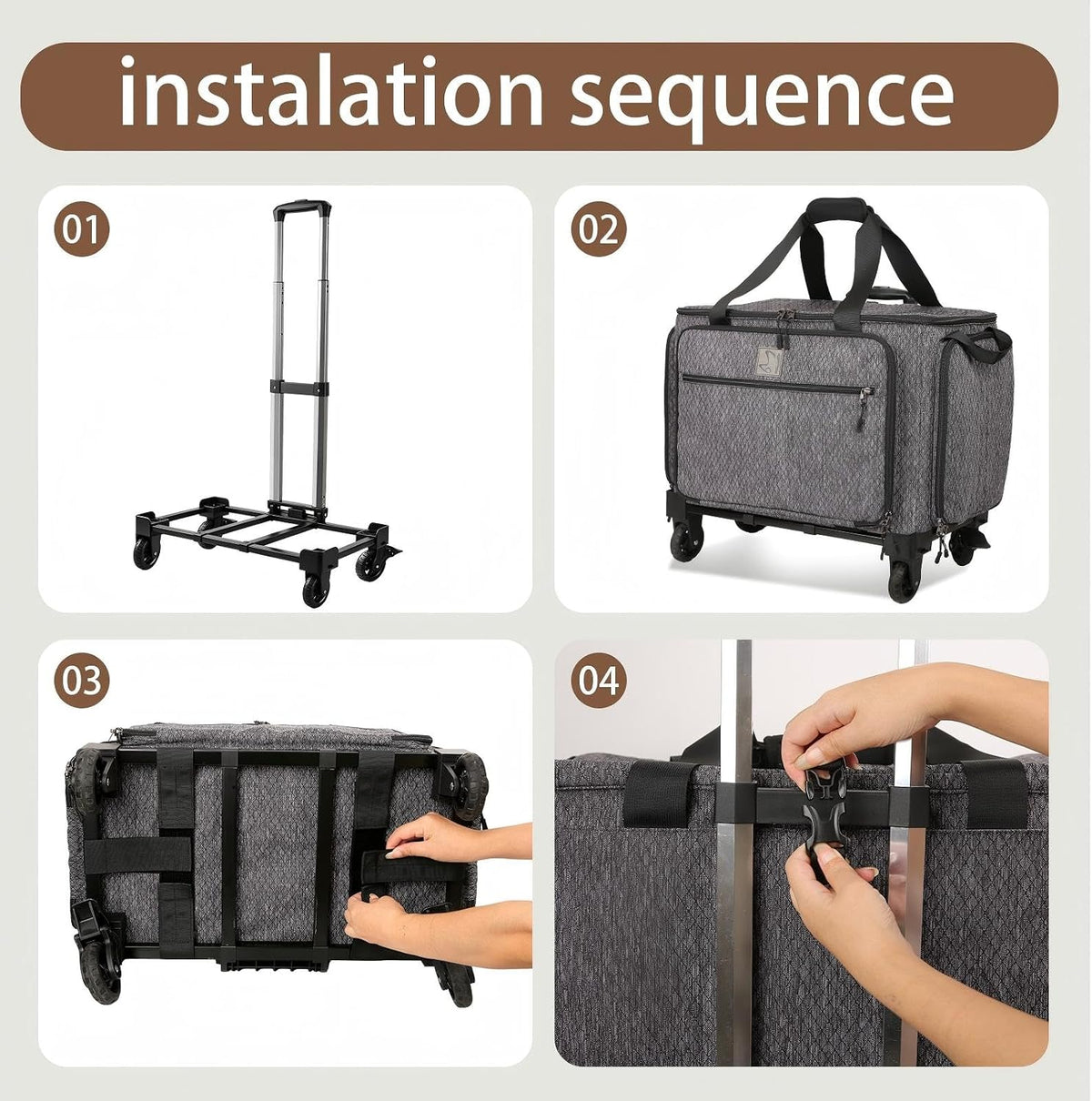 instalation sequence

01

02

03

04