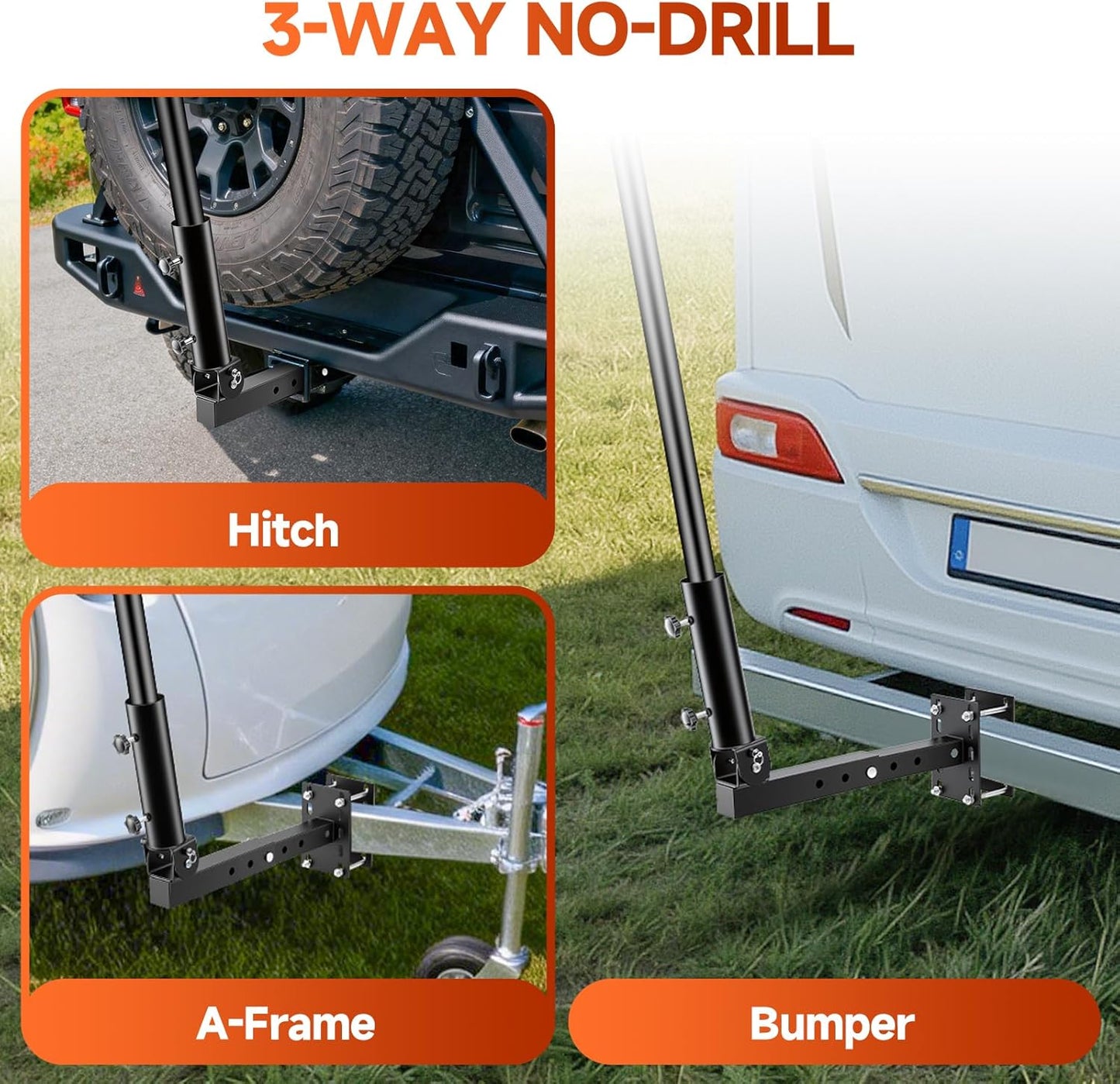 3-WAY NO-DRILL

Hitch

A-Frame

Bumper