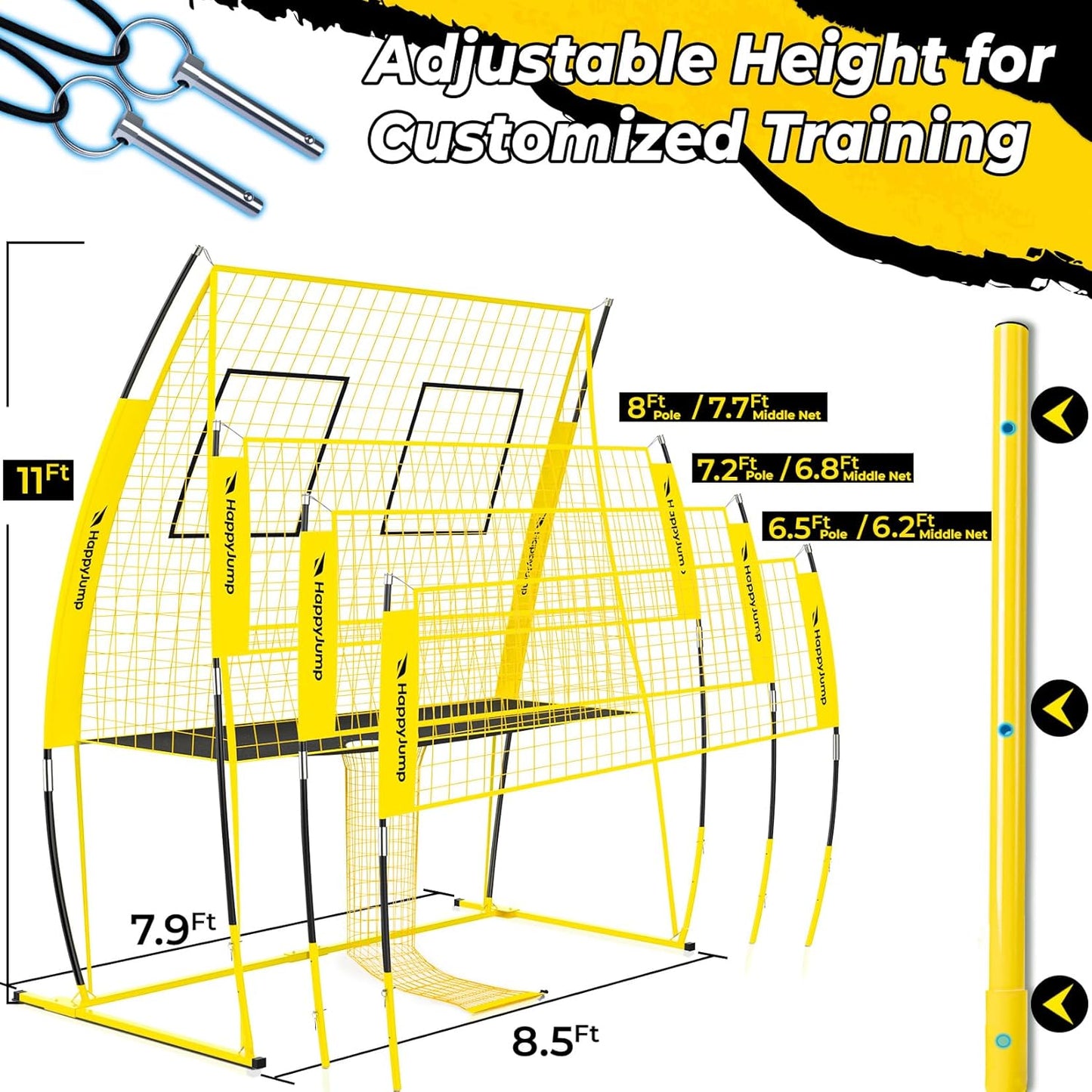 Adjustable Height for Customized Training

11Ft

8Ft Pole / 7.7Ft Middle Net

7.2Ft Pole / 6.8Ft Middle Net

6.5Ft Pole / 6.2Ft Middle Net

HappyJump

HappyJump

HappyJump

HappyJump

HappyJump

HappyJump

HappyJump

HappyJump

7.9Ft

8.5Ft