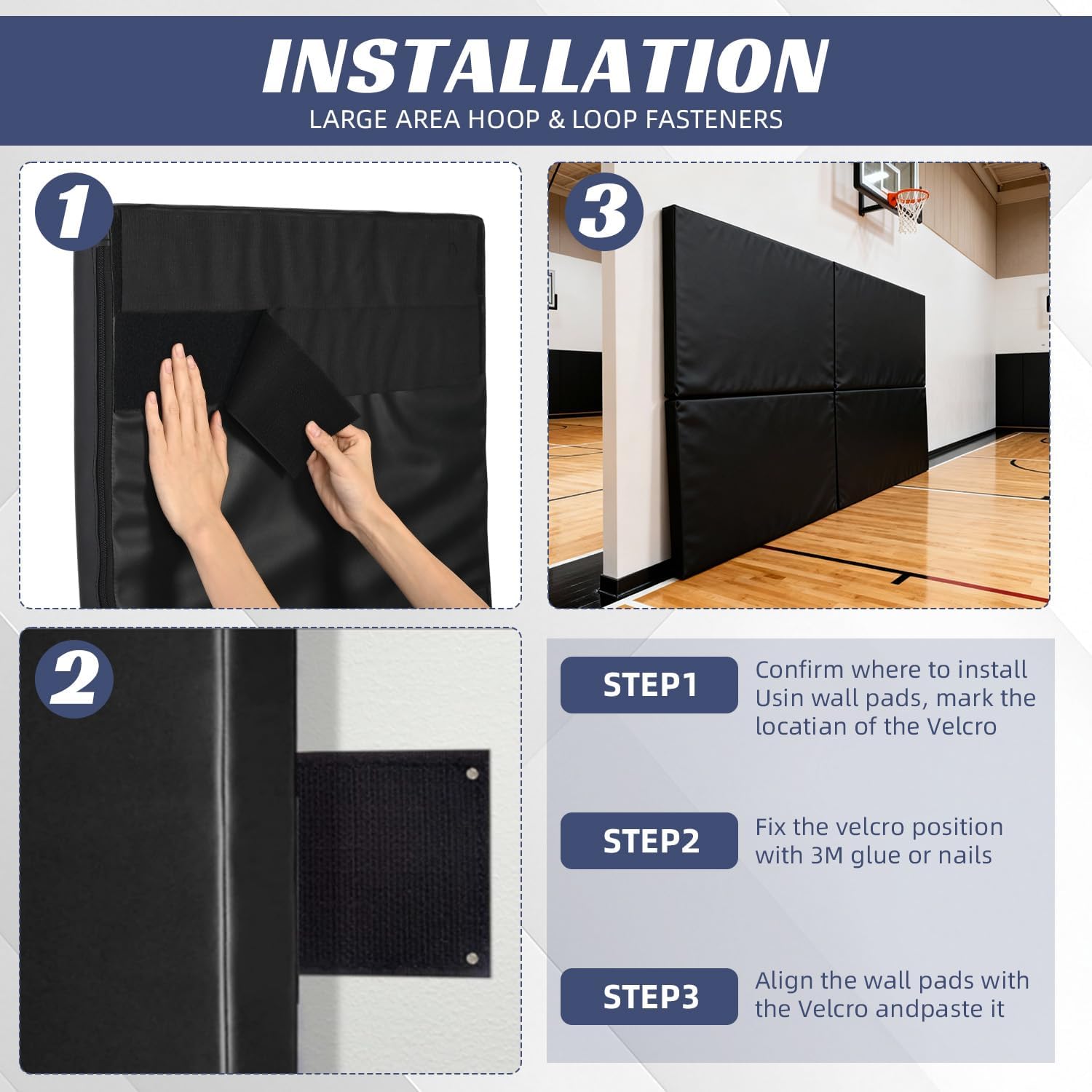 INSTALLATION
LARGE AREA HOOP & LOOP FASTENERS

1

3

2

STEP1
Confirm where to install Usin wall pads, mark the locatian of the Velcro

STEP2
Fix the velcro position with 3M glue or nails

STEP3
Align the wall pads with the Velcro andpaste it