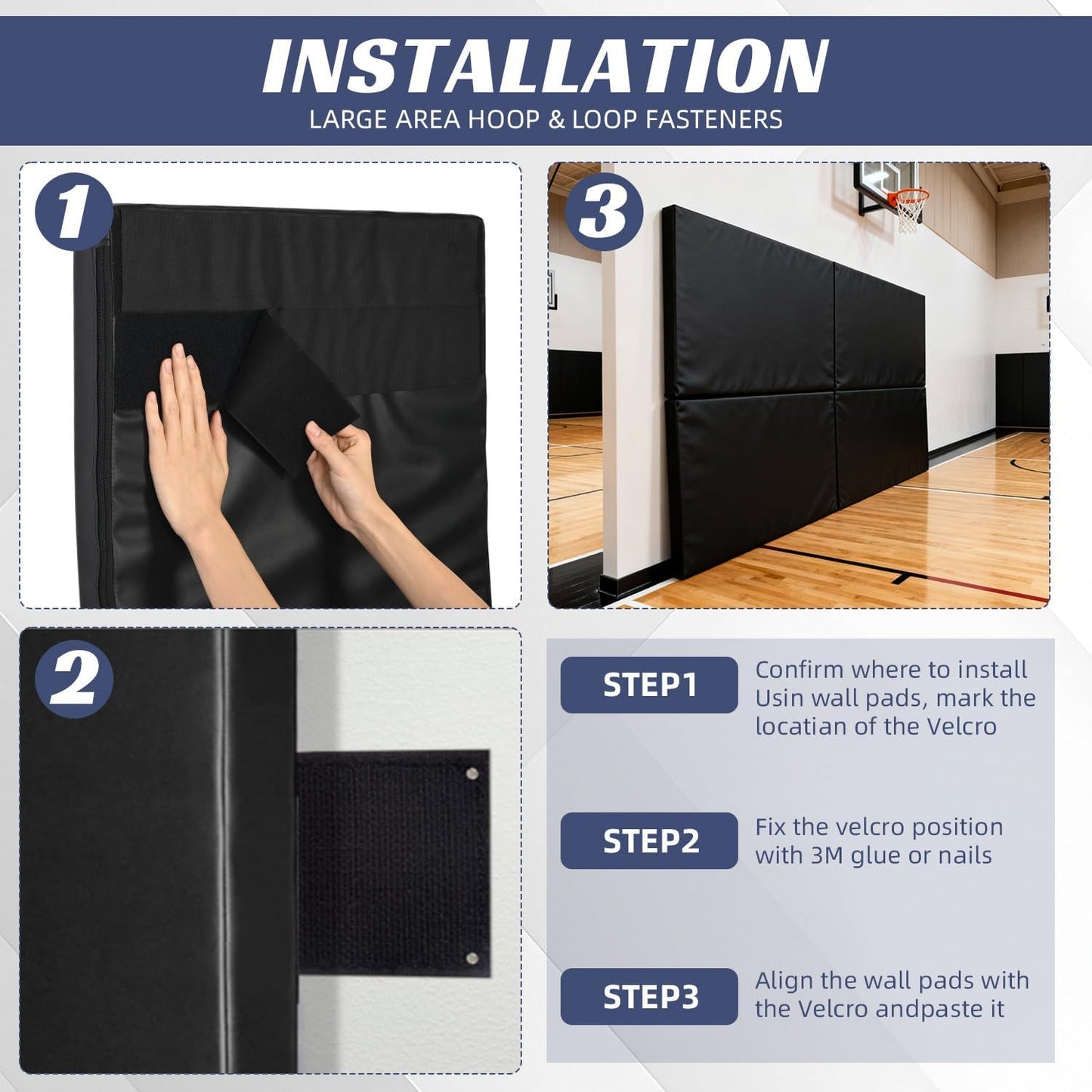 INSTALLATION

LARGE AREA HOOP & LOOP FASTENERS

1

3

2

STEP1
Confirm where to install Usin wall pads, mark the locatian of the Velcro

STEP2
Fix the velcro position with 3M glue or nails

STEP3
Align the wall pads with the Velcro andpaste it