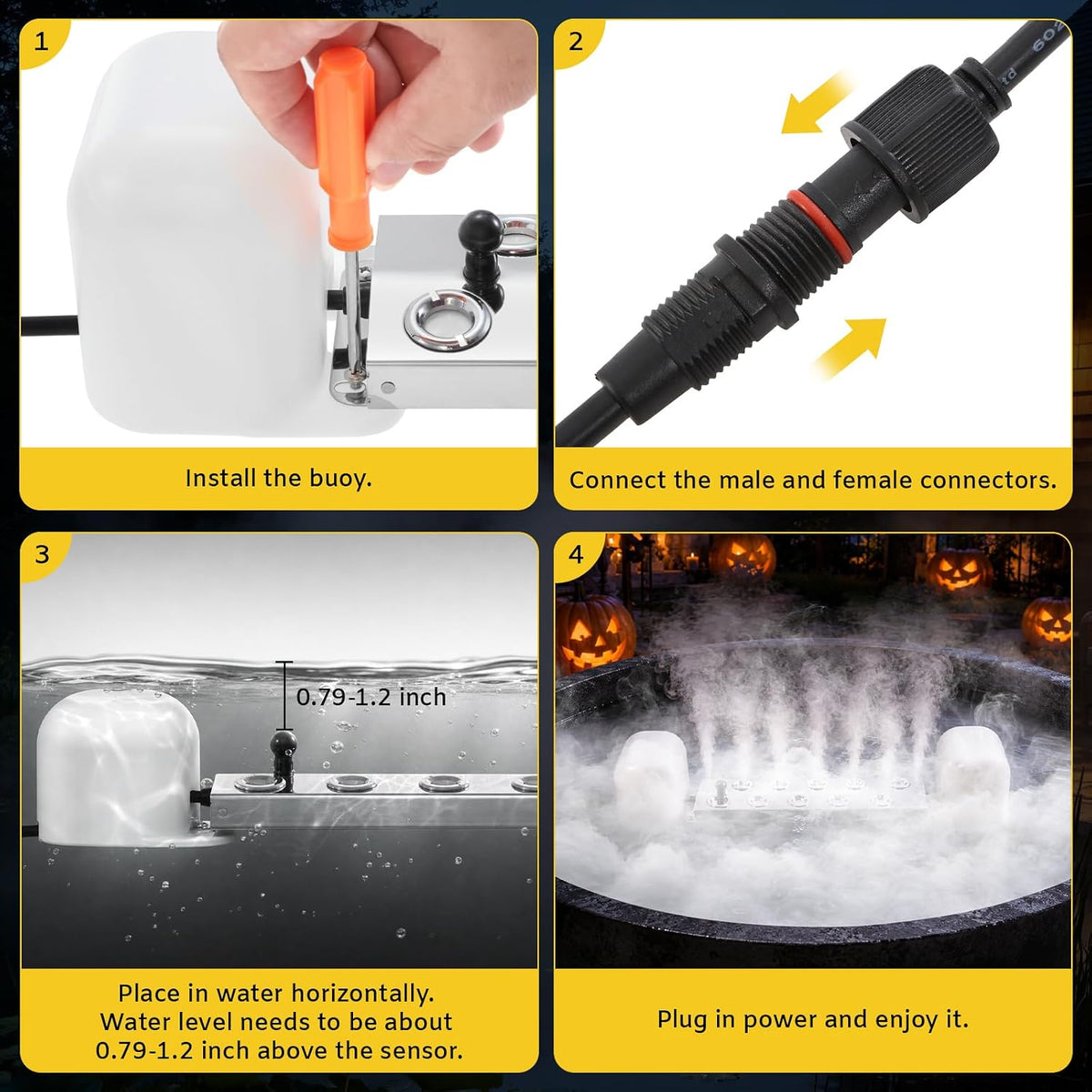 1

Install the buoy.

2

Connect the male and female connectors.

3

0.79-1.2 inch

Place in water horizontally.
Water level needs to be about
0.79-1.2 inch above the sensor.

4

Plug in power and enjoy it.