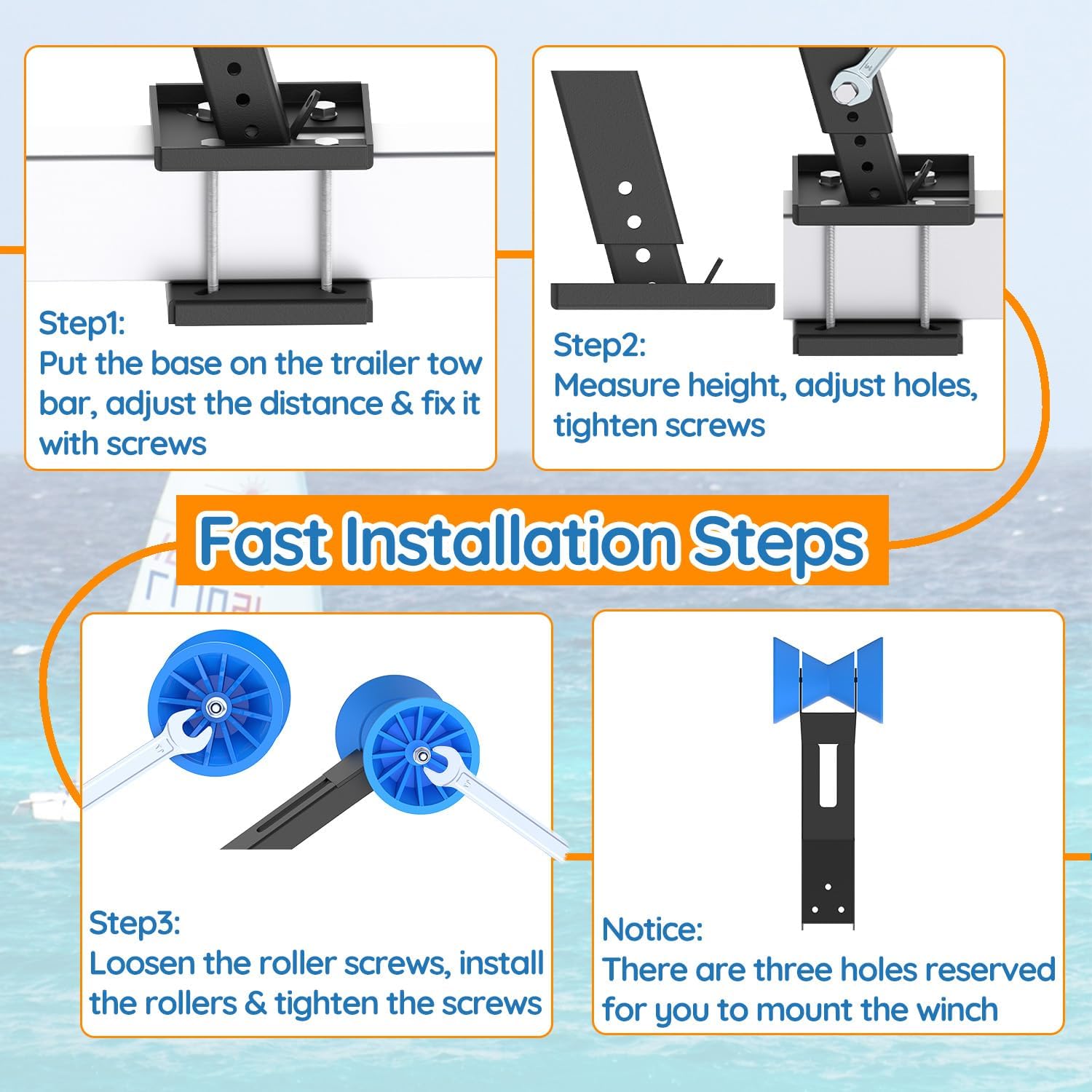 Step1:
Put the base on the trailer tow bar, adjust the distance & fix it with screws

Step2:
Measure height, adjust holes, tighten screws

Fast Installation Steps

Step3:
Loosen the roller screws, install the rollers & tighten the screws

Notice:
There are three holes reserved for you to mount the winch