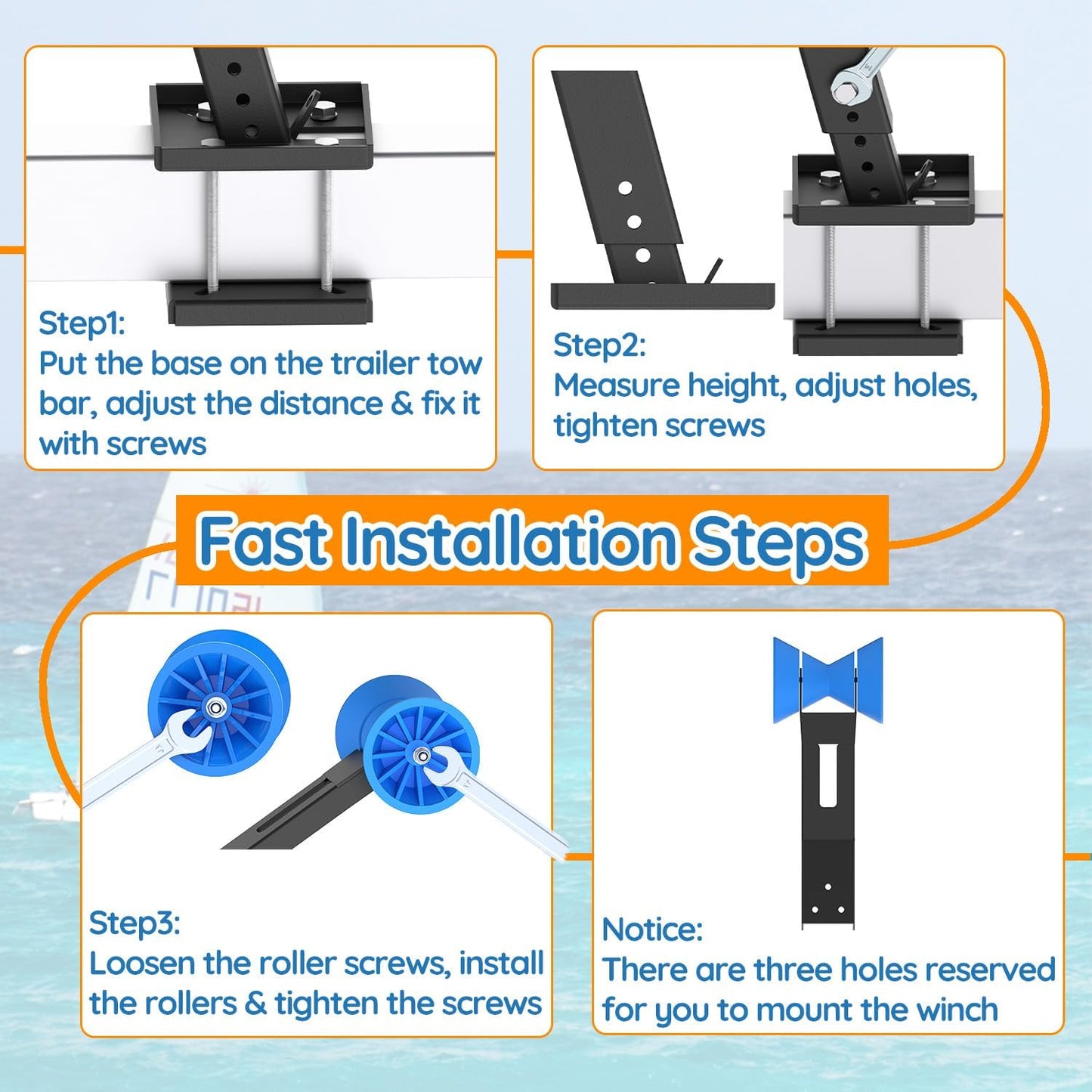 Step1:
Put the base on the trailer tow bar, adjust the distance & fix it with screws

Step2:
Measure height, adjust holes, tighten screws

Fast Installation Steps

Step3:
Loosen the roller screws, install the rollers & tighten the screws

Notice:
There are three holes reserved for you to mount the winch