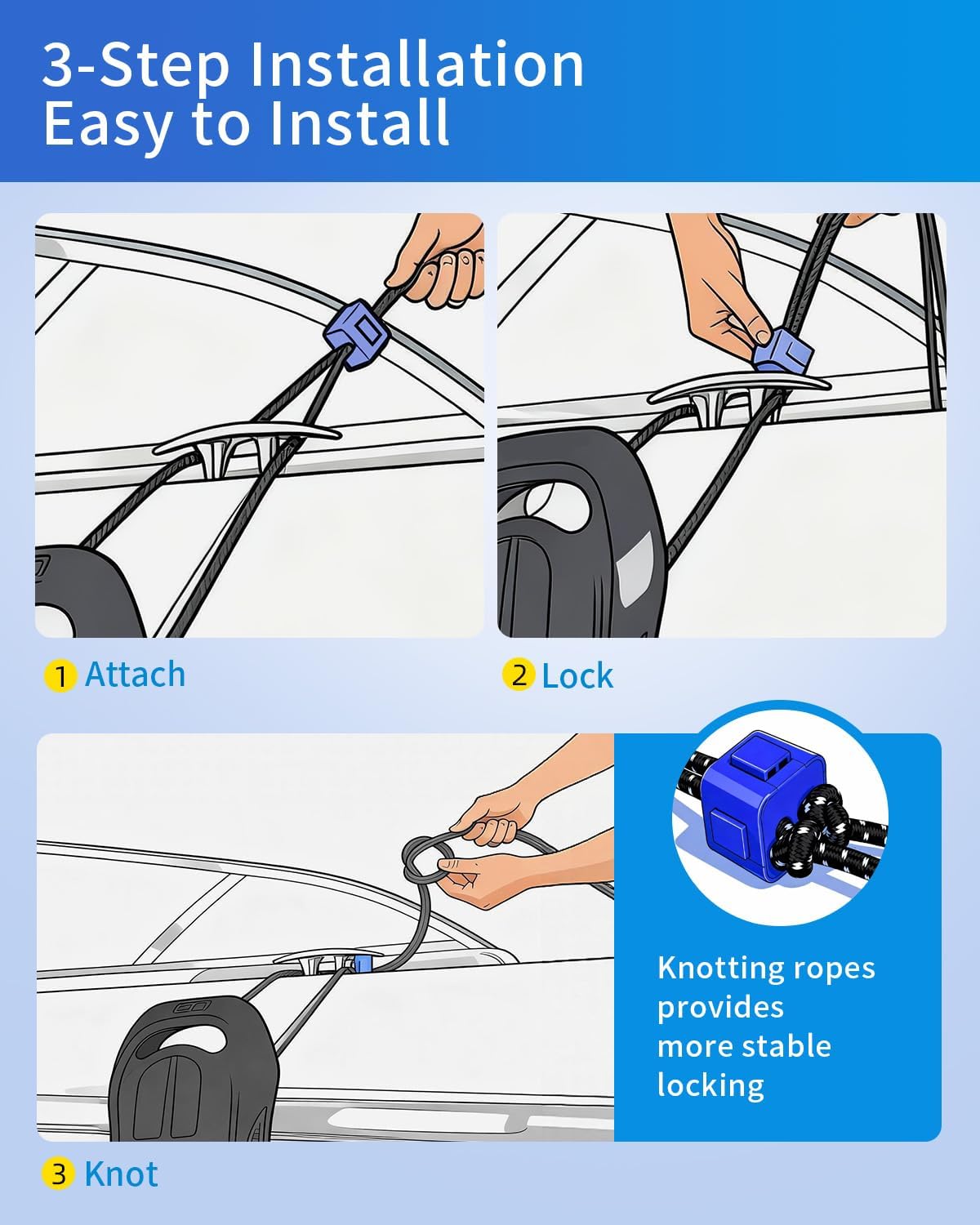 3-Step Installation
Easy to Install

1 Attach

2 Lock

Knotting ropes provides more stable locking

3 Knot