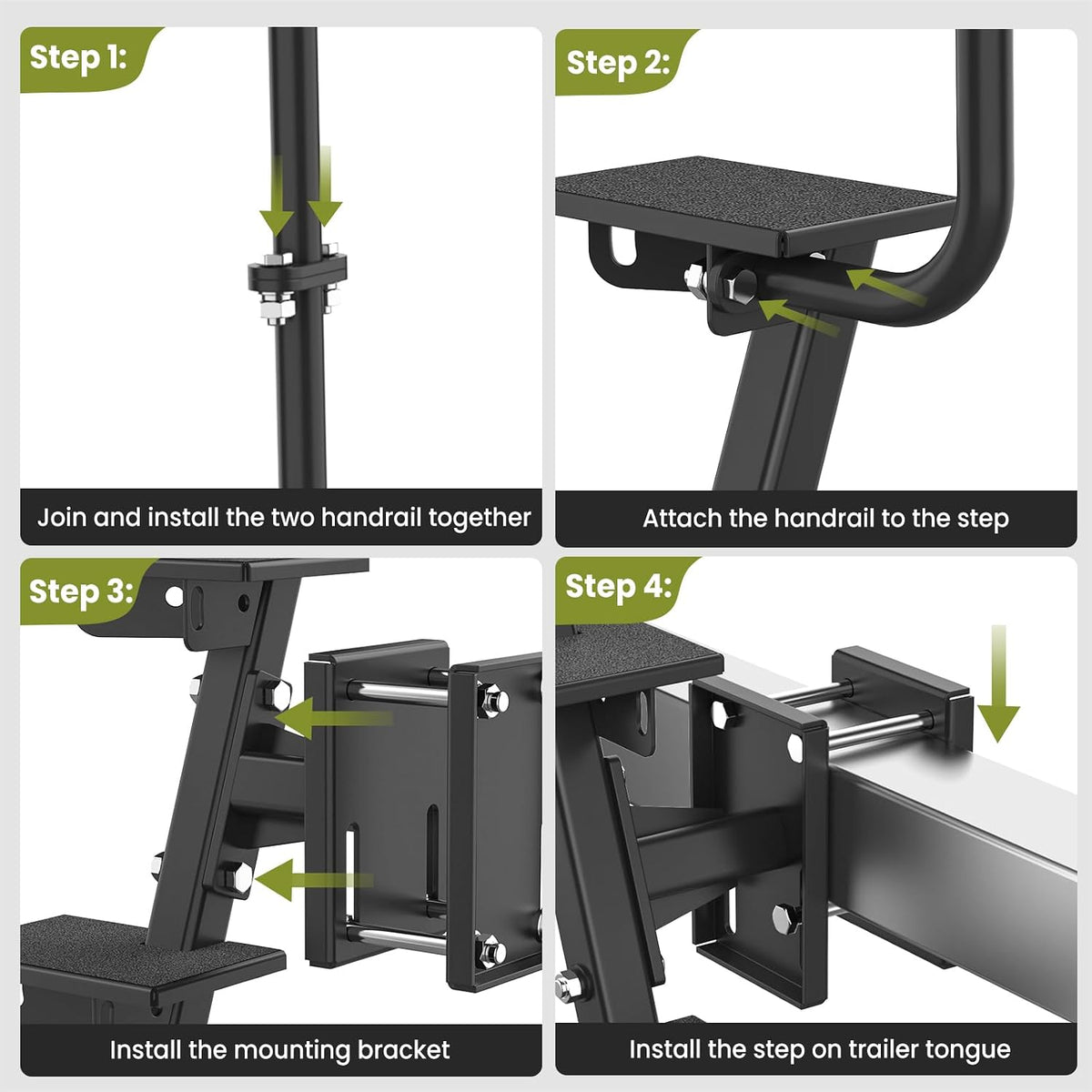 Step 1:

Join and install the two handrail together

Step 2:

Attach the handrail to the step

Step 3:

Install the mounting bracket

Step 4:

Install the step on trailer tongue