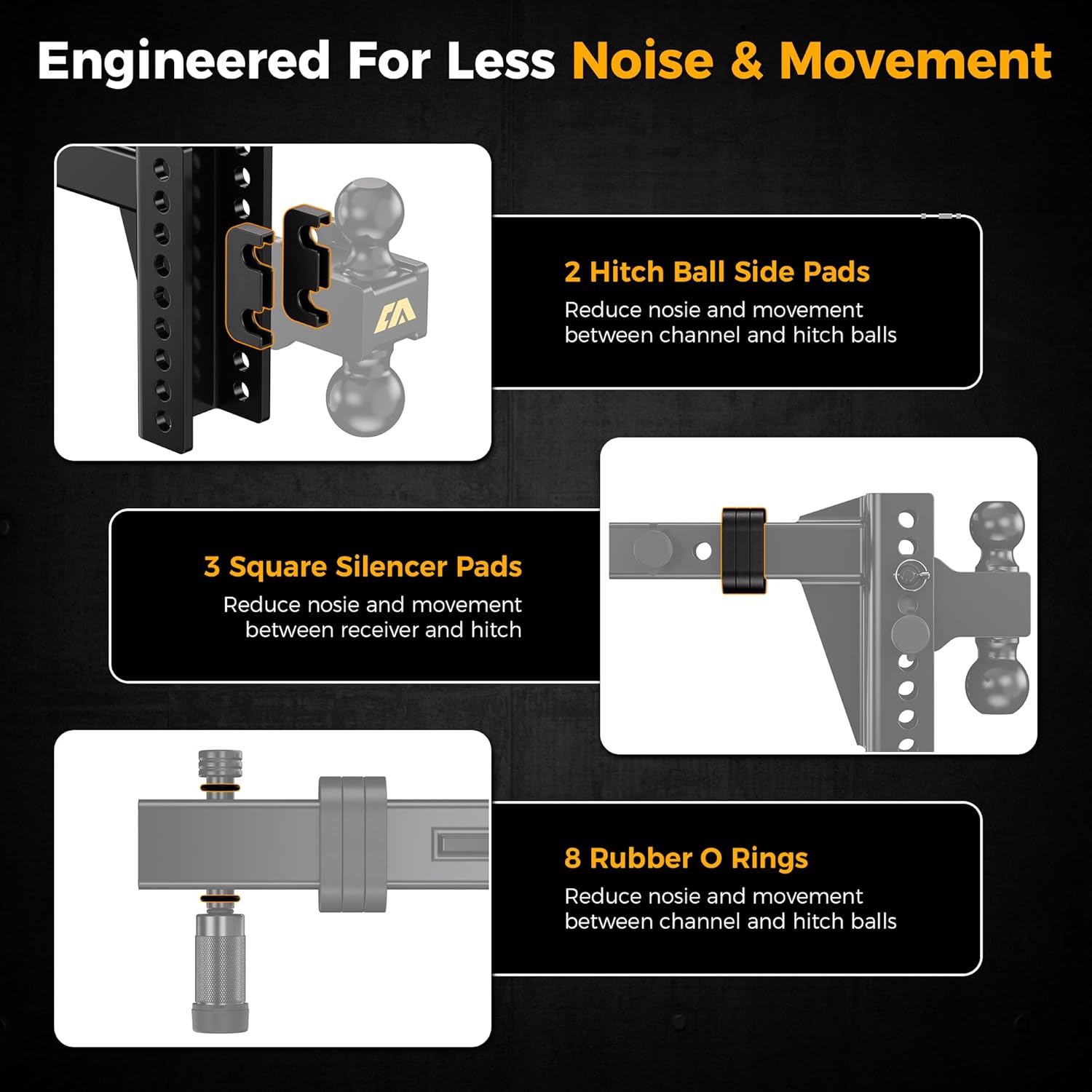 Engineered For Less Noise & Movement

2 Hitch Ball Side Pads

Reduce nosie and movement between channel and hitch balls

3 Square Silencer Pads

Reduce nosie and movement between receiver and hitch

8 Rubber O Rings

Reduce nosie and movement between channel and hitch balls