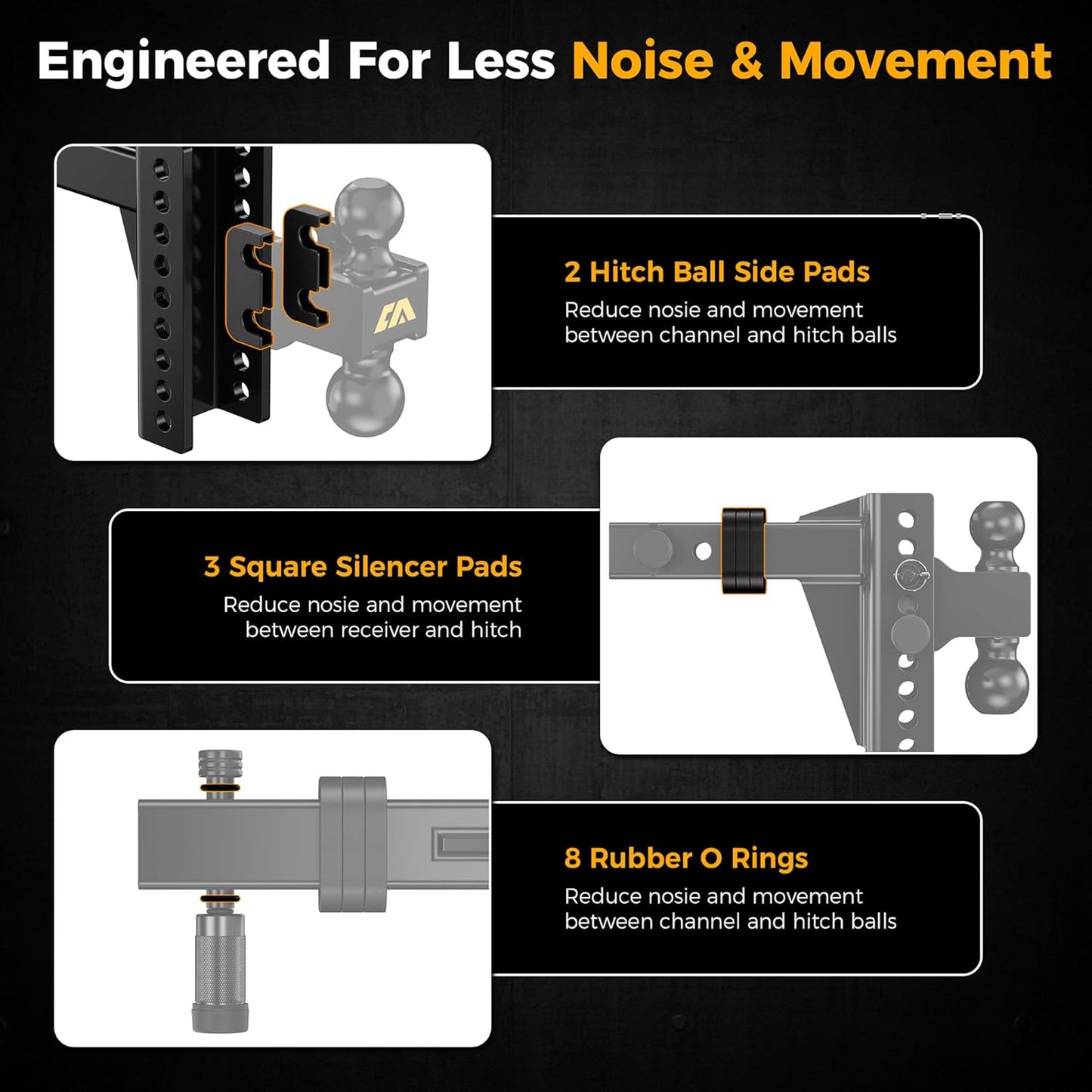 Engineered For Less Noise & Movement

2 Hitch Ball Side Pads

Reduce nosie and movement between channel and hitch balls

3 Square Silencer Pads

Reduce nosie and movement between receiver and hitch

8 Rubber O Rings

Reduce nosie and movement between channel and hitch balls