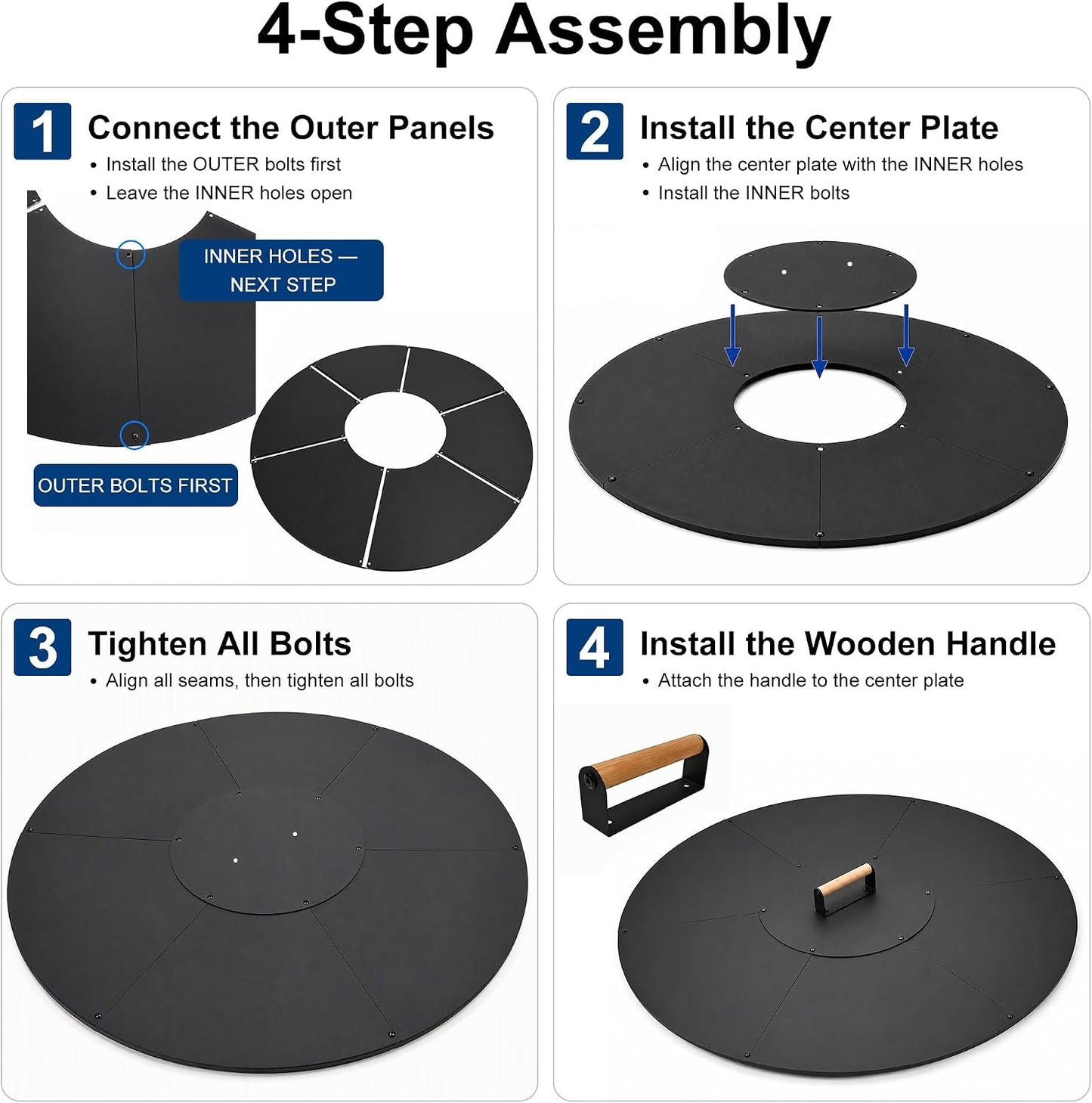 4-Step Assembly

1 Connect the Outer Panels

• Install the OUTER bolts first
• Leave the INNER holes open

INNER HOLES — NEXT STEP

OUTER BOLTS FIRST

2 Install the Center Plate

• Align the center plate with the INNER holes
• Install the INNER bolts

3 Tighten All Bolts

• Align all seams, then tighten all bolts

4 Install the Wooden Handle

• Attach the handle to the center plate