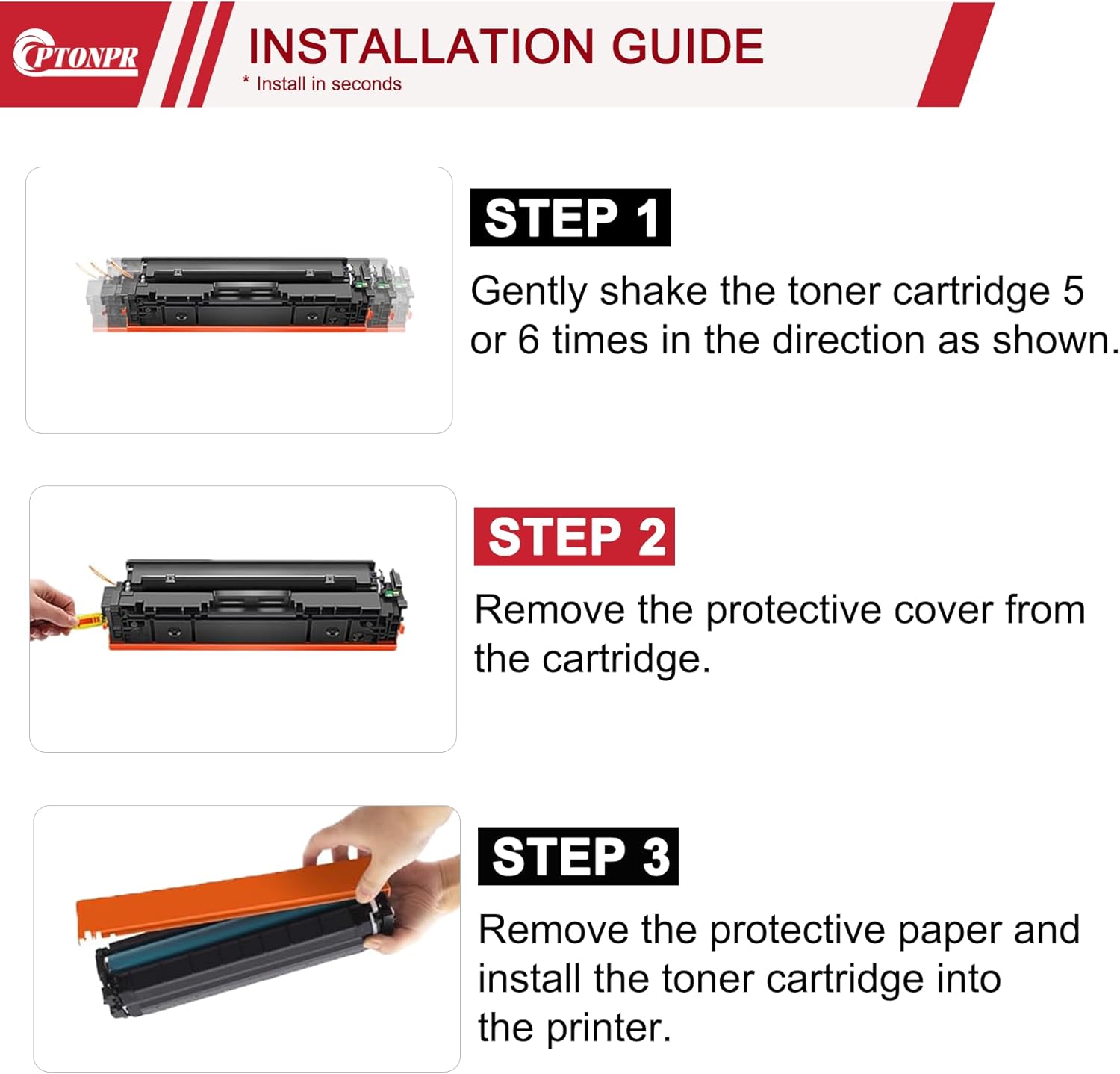 CPTONPR

INSTALLATION GUIDE

* Install in seconds

STEP 1

Gently shake the toner cartridge 5 or 6 times in the direction as shown.

STEP 2

Remove the protective cover from the cartridge.

STEP 3

Remove the protective paper and install the toner cartridge into the printer.