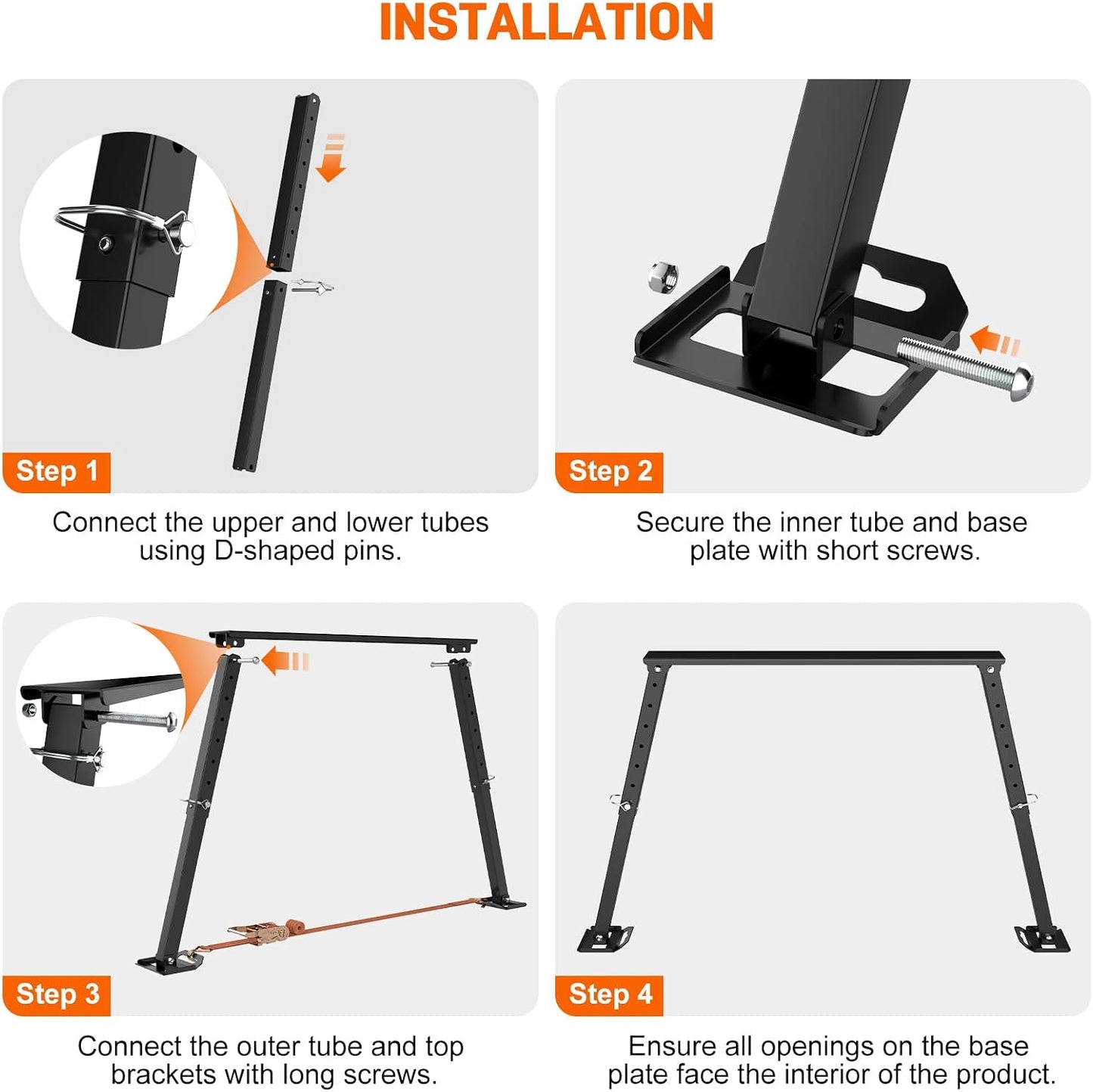 INSTALLATION

Step 1

Connect the upper and lower tubes using D-shaped pins.

Step 2

Secure the inner tube and base plate with short screws.

Step 3

Connect the outer tube and top brackets with long screws.

Step 4

Ensure all openings on the base plate face the interior of the product.