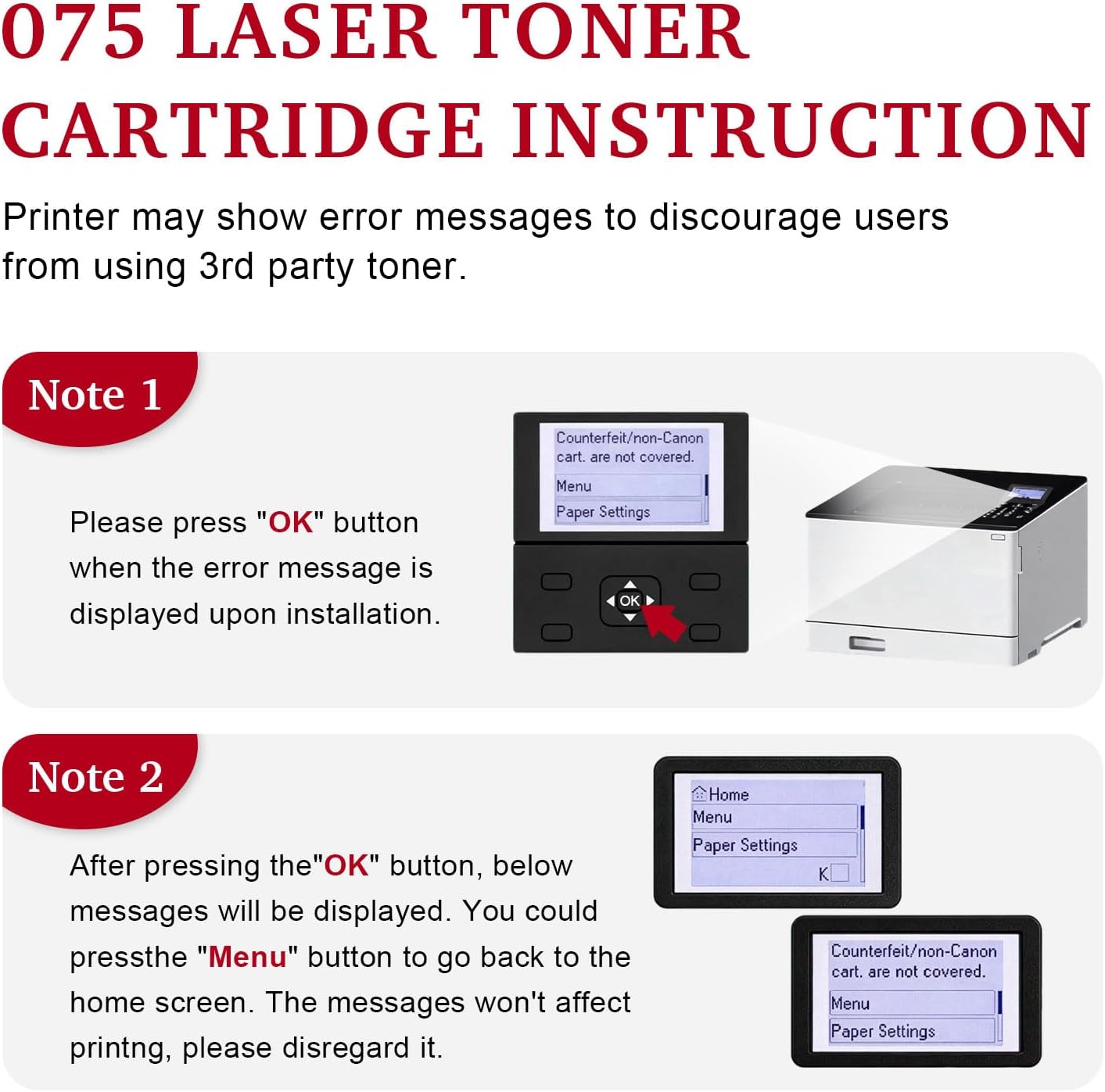 075 LASER TONER CARTRIDGE INSTRUCTION

Printer may show error messages to discourage users from using 3rd party toner.

Note 1

Please press "OK" button when the error message is displayed upon installation.

Counterfeit/non-Canon cart. are not covered.
Menu
Paper Settings

OK

Note 2

After pressing the"OK" button, below messages will be displayed. You could pressthe "Menu" button to go back to the home screen. The messages won't affect printng, please disregard it.

Home
Menu
Paper Settings
K

Counterfeit/non-Canon cart. are not covered.
Menu
Paper Settings