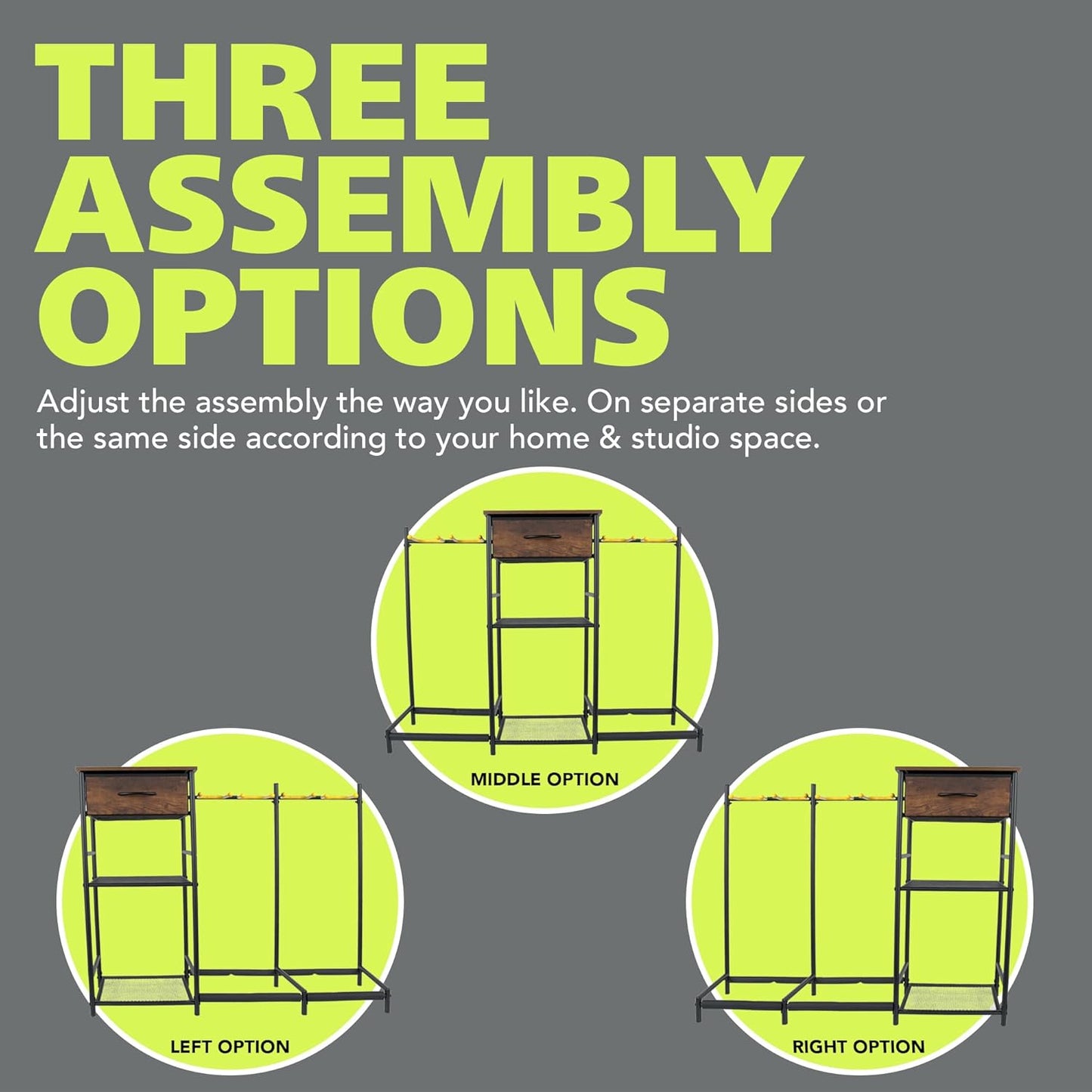 THREE ASSEMBLY OPTIONS

Adjust the assembly the way you like. On separate sides or the same side according to your home & studio space.

MIDDLE OPTION

LEFT OPTION

RIGHT OPTION