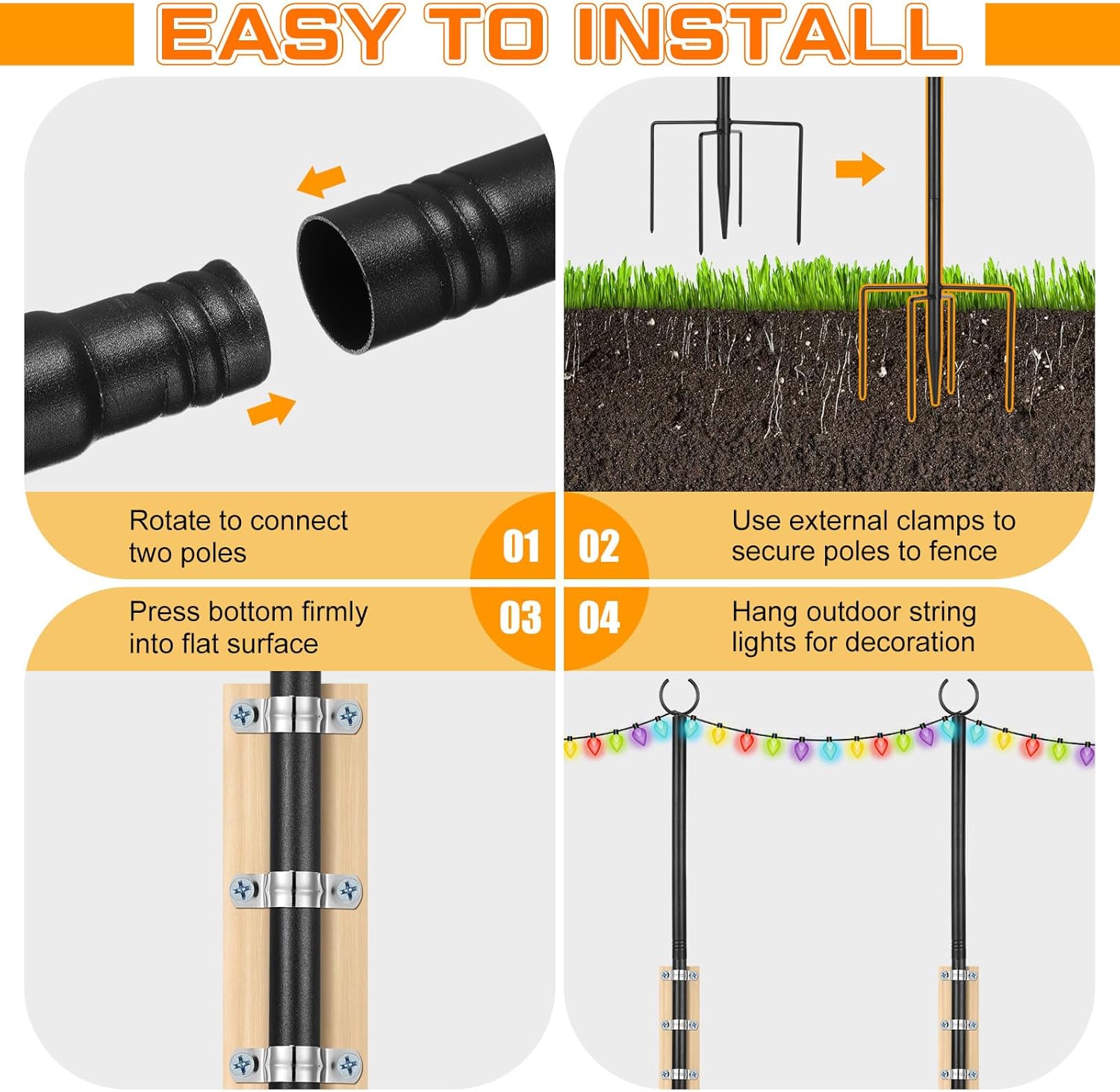 EASY TO INSTALL

Rotate to connect two poles

01

02

Use external clamps to secure poles to fence

Press bottom firmly into flat surface

03

04

Hang outdoor string lights for decoration