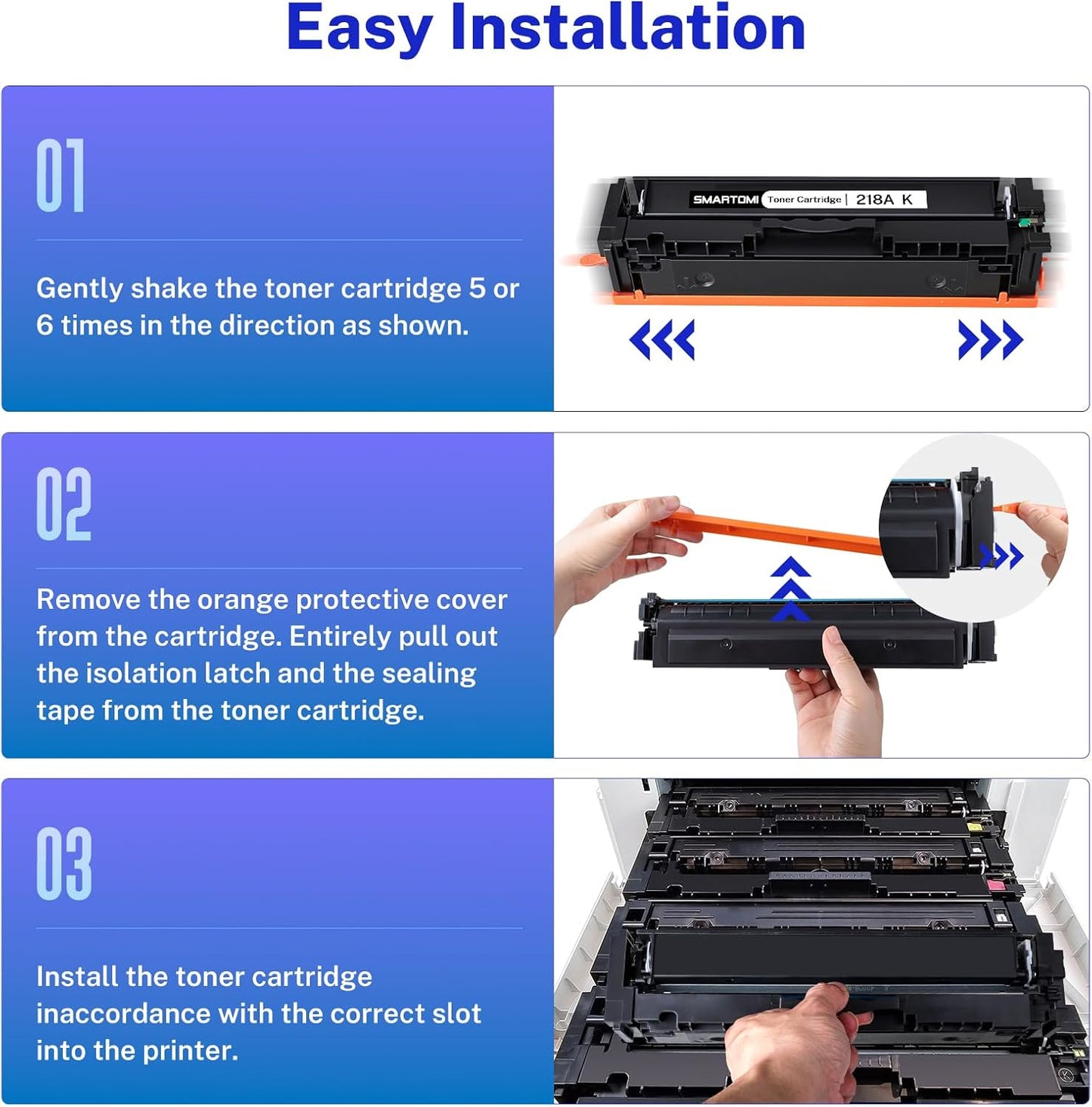 Easy Installation

01

Gently shake the toner cartridge 5 or 6 times in the direction as shown.

SMARTOMI Toner Cartridge | 218A K

02

Remove the orange protective cover from the cartridge. Entirely pull out the isolation latch and the sealing tape from the toner cartridge.

03

Install the toner cartridge inaccordance with the correct slot into the printer.