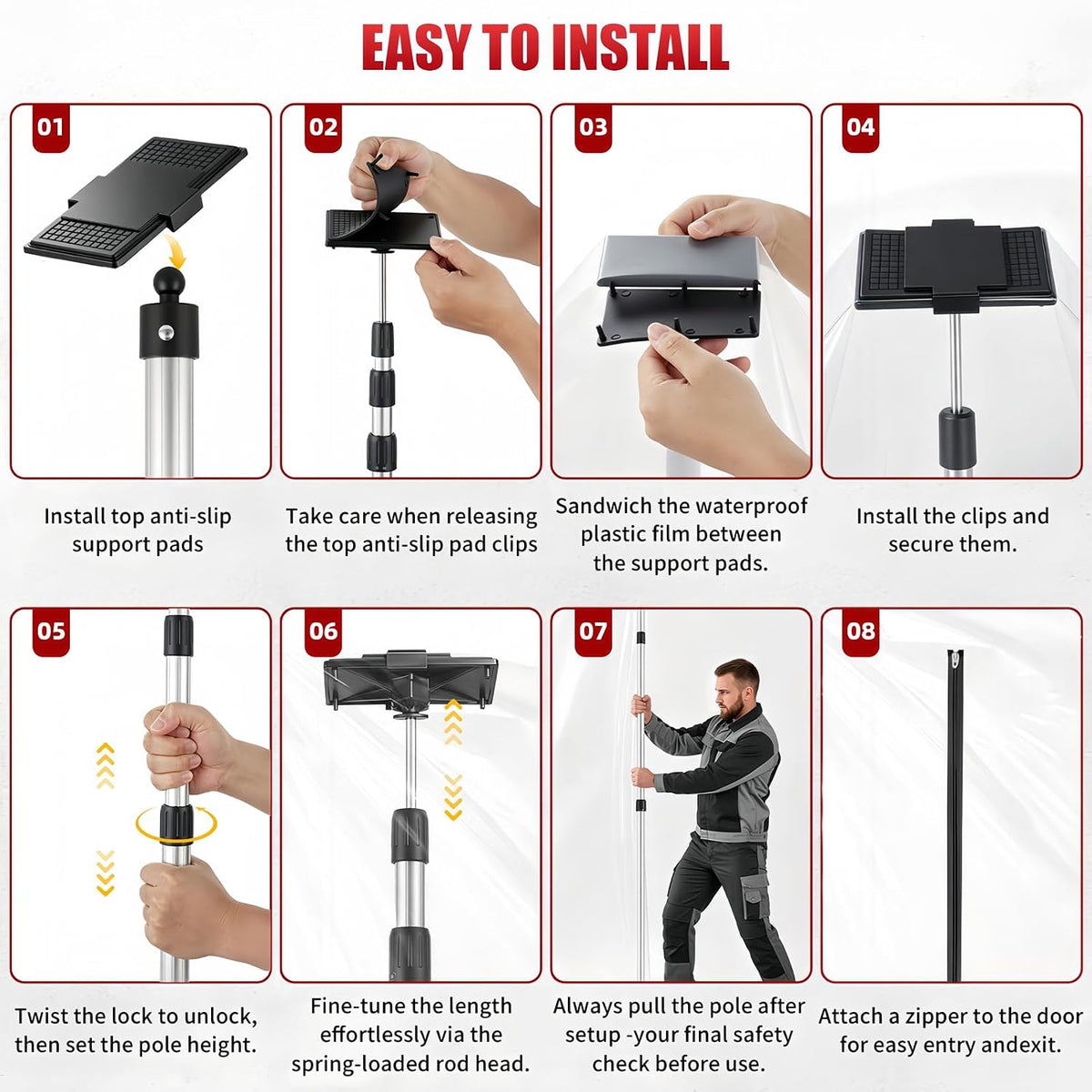 EASY TO INSTALL

01

Install top anti-slip support pads

02

Take care when releasing the top anti-slip pad clips

03

Sandwich the waterproof plastic film between the support pads.

04

Install the clips and secure them.

05

Twist the lock to unlock, then set the pole height.

06

Fine-tune the length effortlessly via the spring-loaded rod head.

07

Always pull the pole after setup -your final safety check before use.

08

Attach a zipper to the door for easy entry andexit.