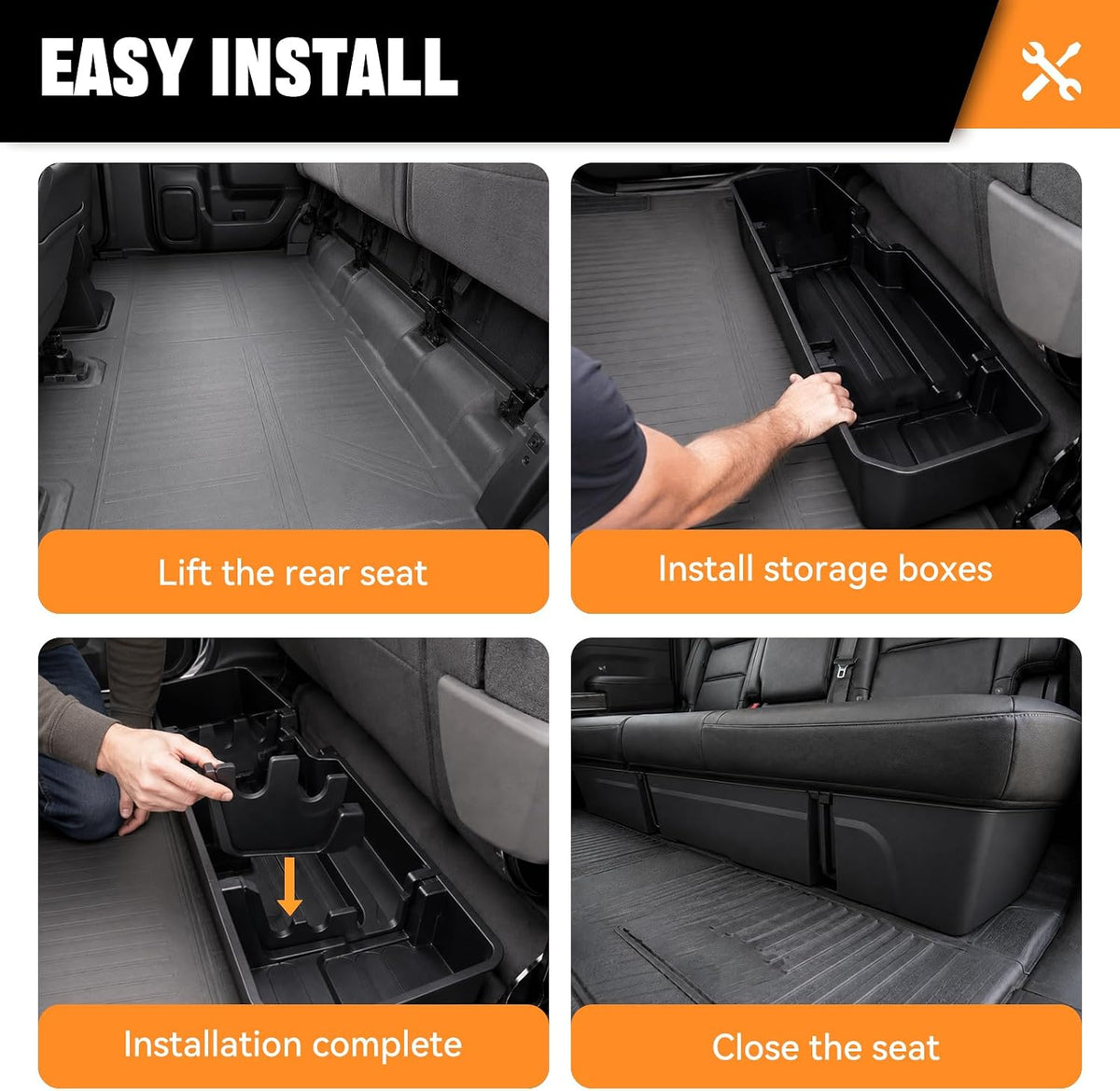 EASY INSTALL

Lift the rear seat

Install storage boxes

Installation complete

Close the seat