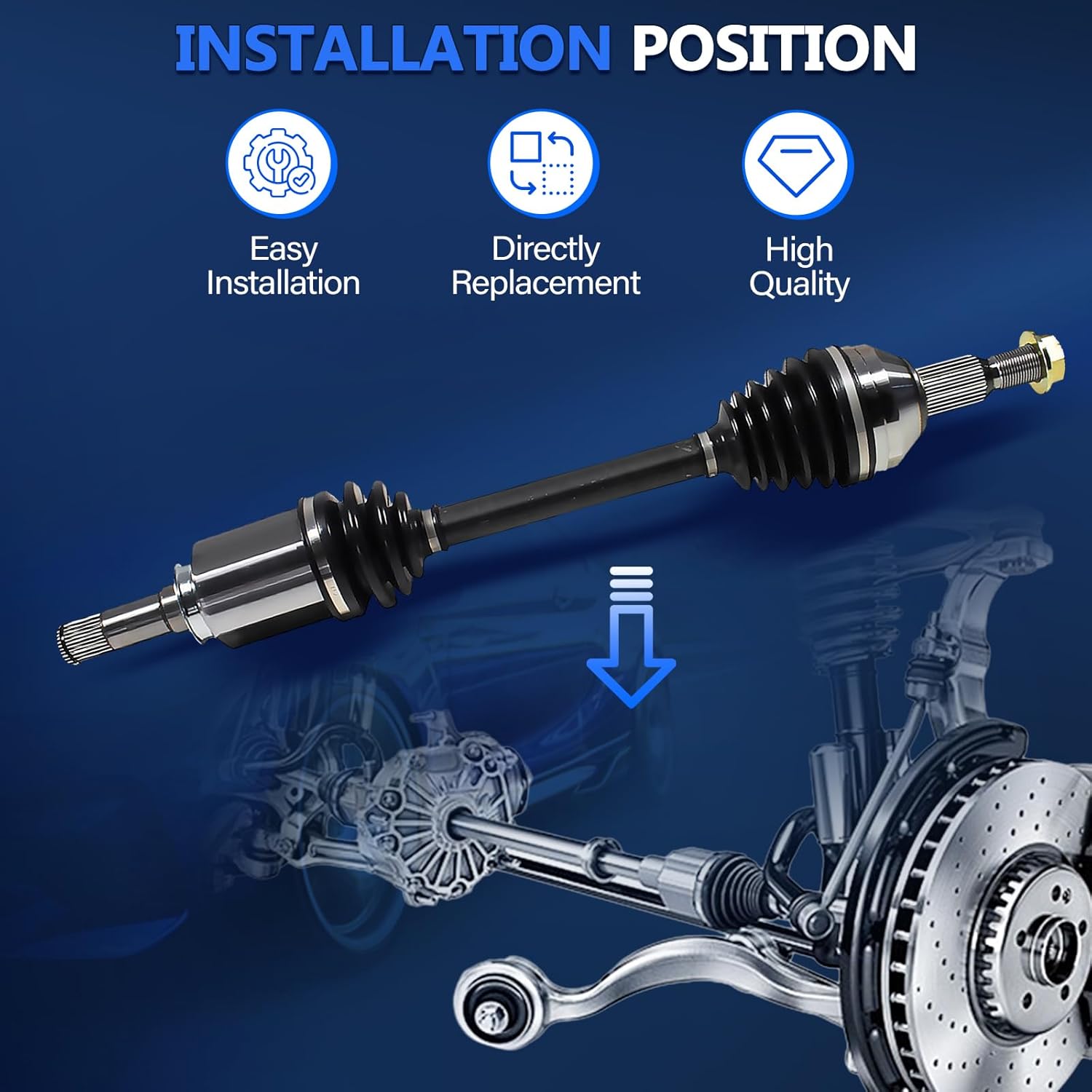 INSTALLATION POSITION

Easy Installation

Directly Replacement

High Quality