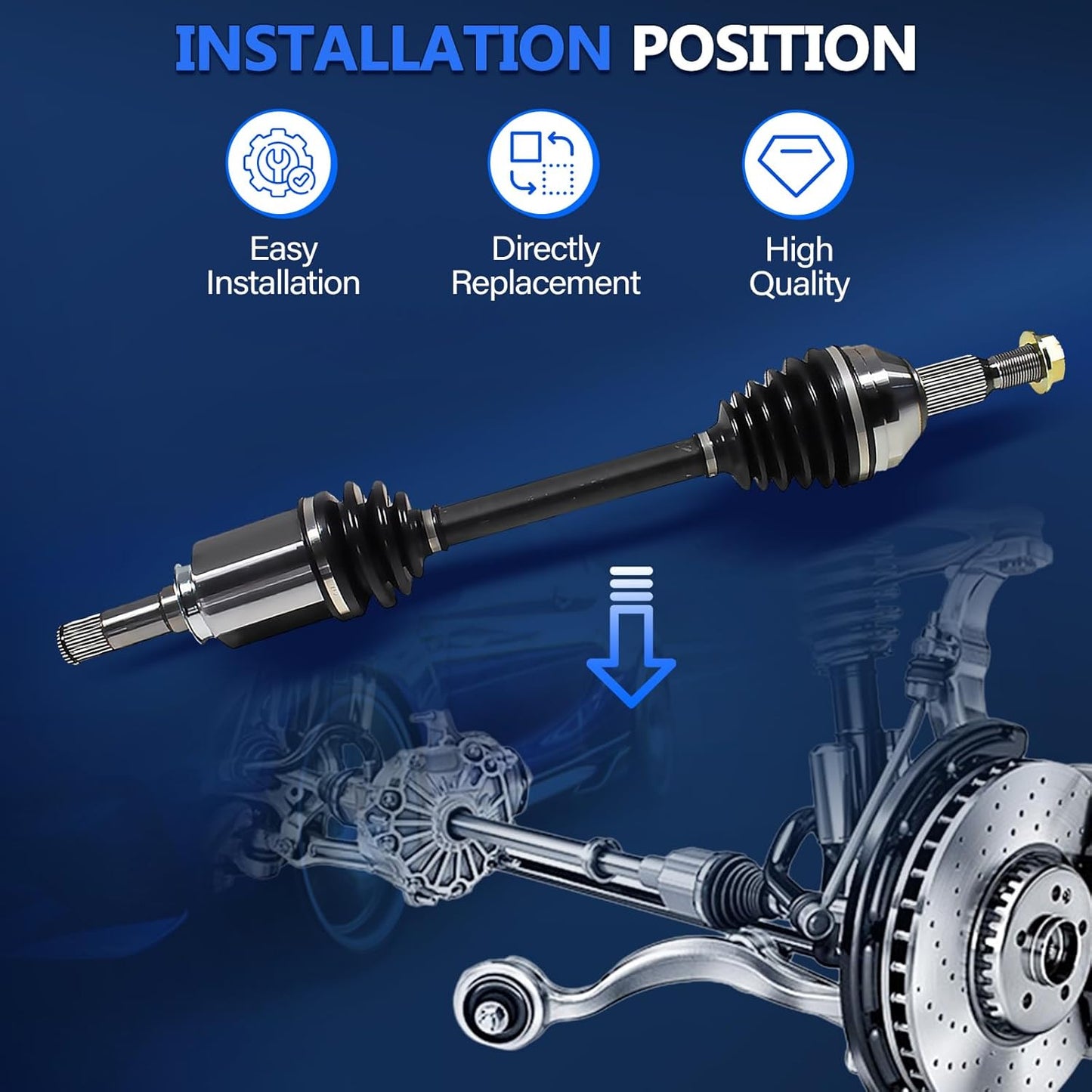 INSTALLATION POSITION

Easy Installation

Directly Replacement

High Quality