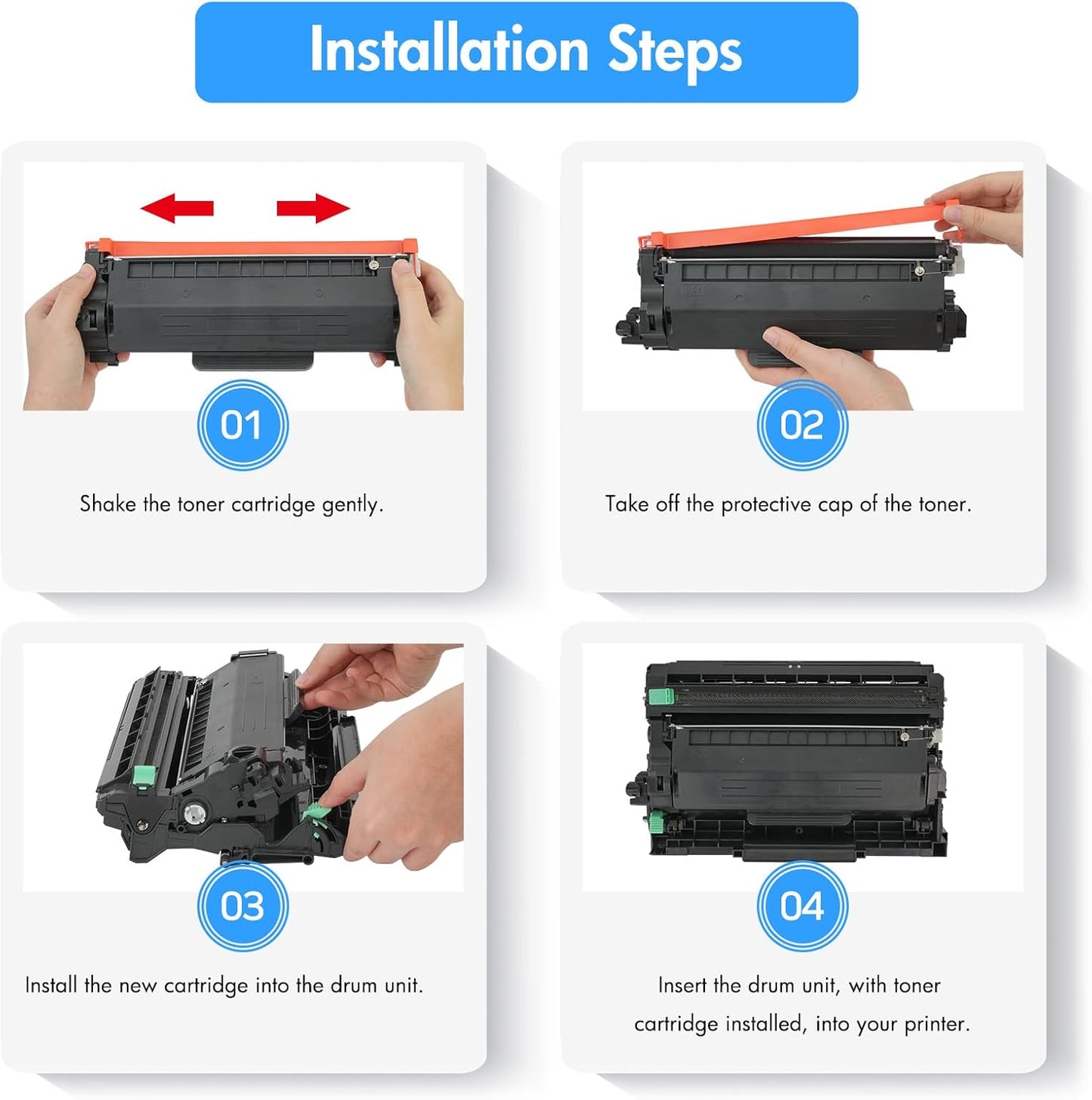 Installation Steps

01

Shake the toner cartridge gently.

02

Take off the protective cap of the toner.

03

Install the new cartridge into the drum unit.

04

Insert the drum unit, with toner cartridge installed, into your printer.