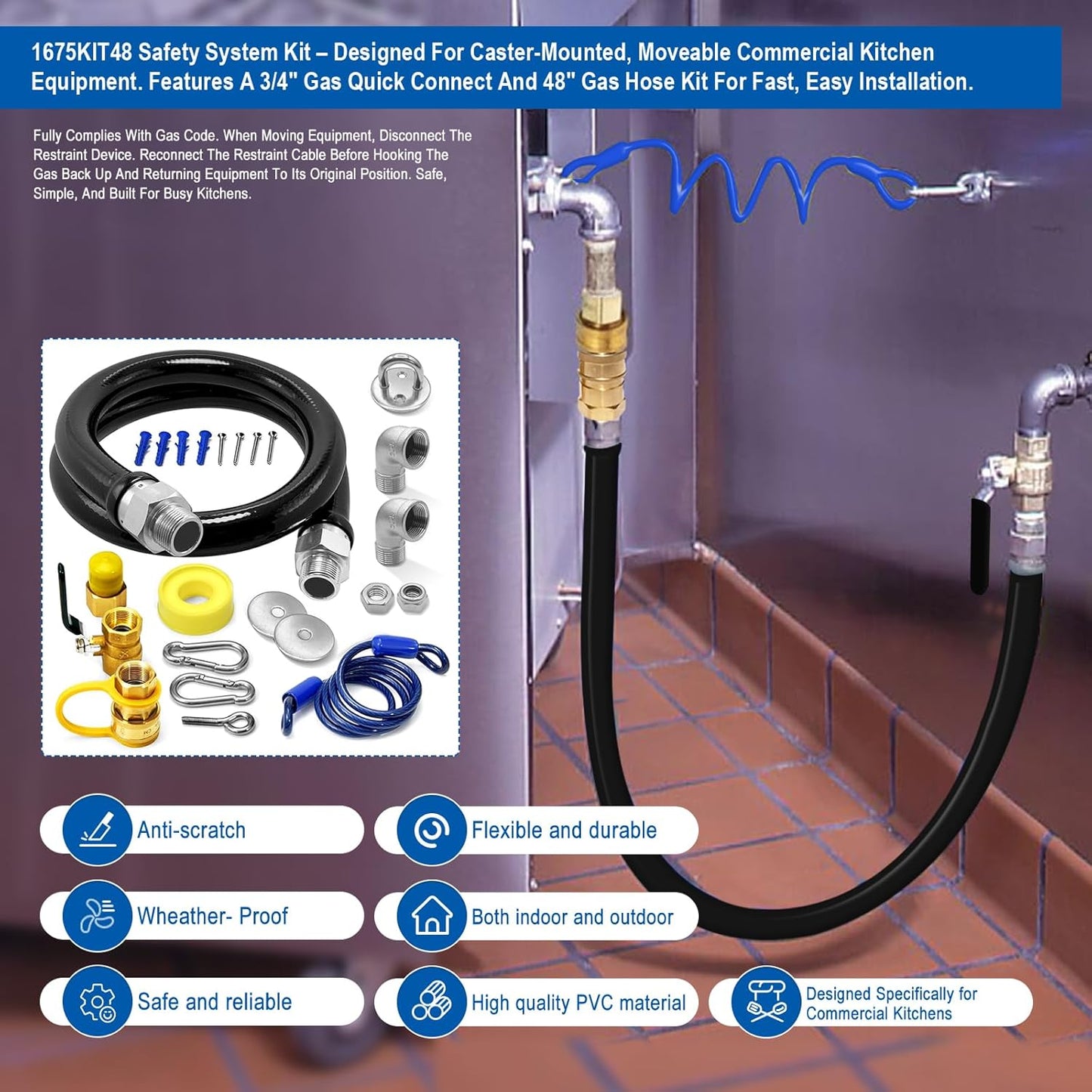 1675KIT48 Safety System Kit – Designed For Caster-Mounted, Moveable Commercial Kitchen Equipment. Features A 3/4" Gas Quick Connect And 48" Gas Hose Kit For Fast, Easy Installation.

Fully Complies With Gas Code. When Moving Equipment, Disconnect The Restraint Device. Reconnect The Restraint Cable Before Hooking The Gas Back Up And Returning Equipment To Its Original Position. Safe, Simple, And Built For Busy Kitchens.

Anti-scratch

Flexible and durable

Wheather- Proof

Both indoor and outdoor

Safe and reliable

High quality PVC material

Designed Specifically for Commercial Kitchens