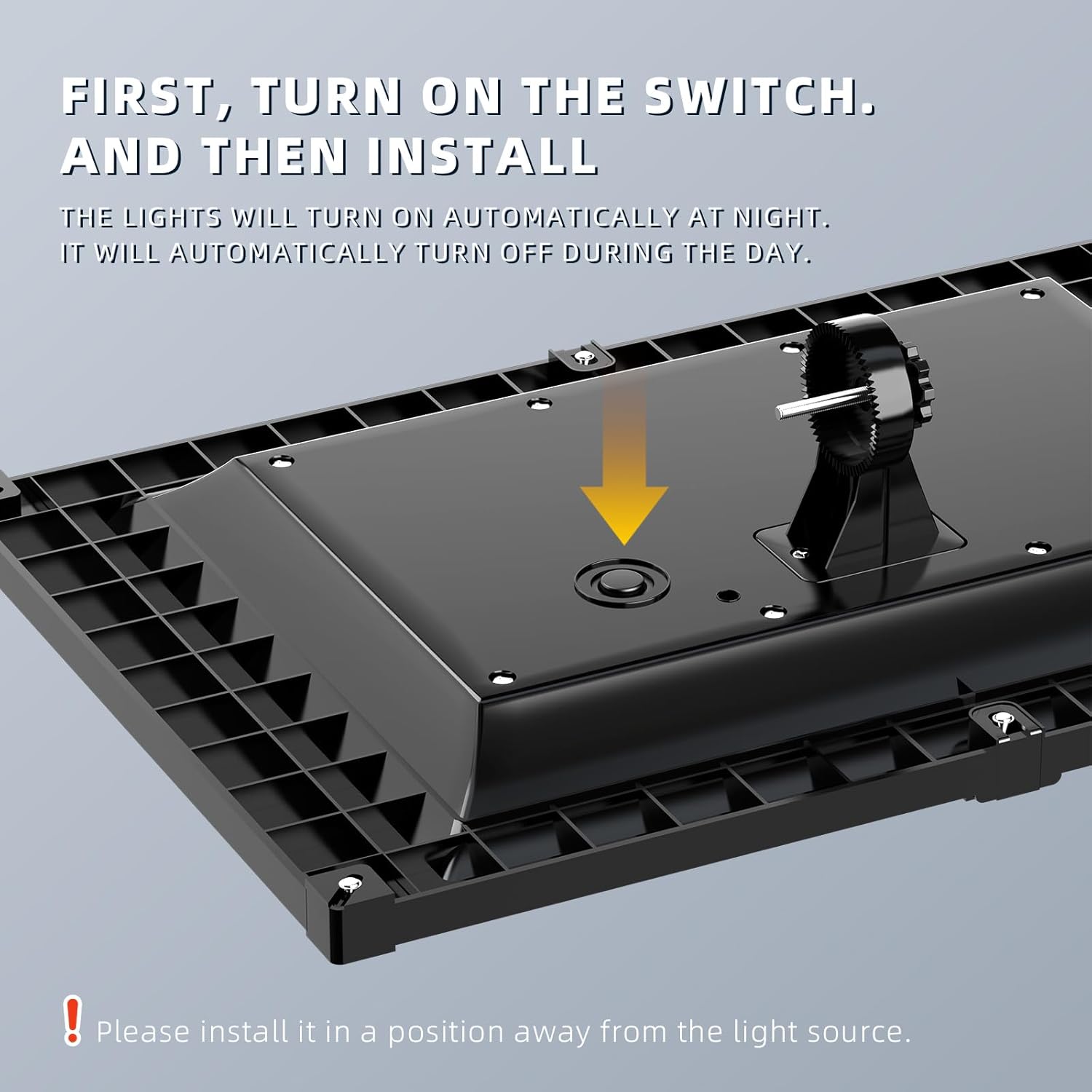 FIRST, TURN ON THE SWITCH. AND THEN INSTALL

THE LIGHTS WILL TURN ON AUTOMATICALLY AT NIGHT. IT WILL AUTOMATICALLY TURN OFF DURING THE DAY.

! Please install it in a position away from the light source.