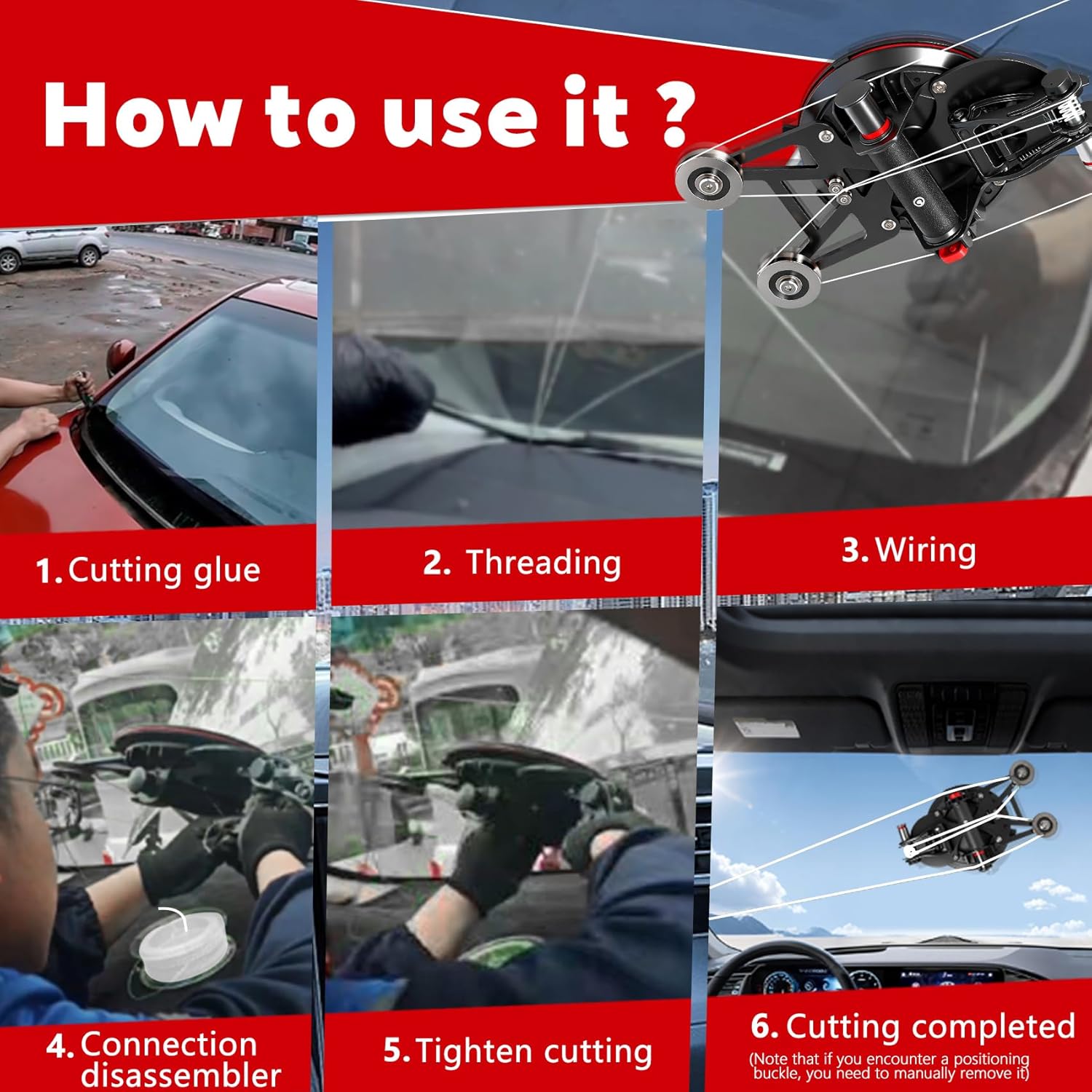 How to use it ?

1. Cutting glue

2. Threading

3. Wiring

4. Connection disassembler

5. Tighten cutting

6. Cutting completed
(Note that if you encounter a positioning buckle, you need to manually remove it)