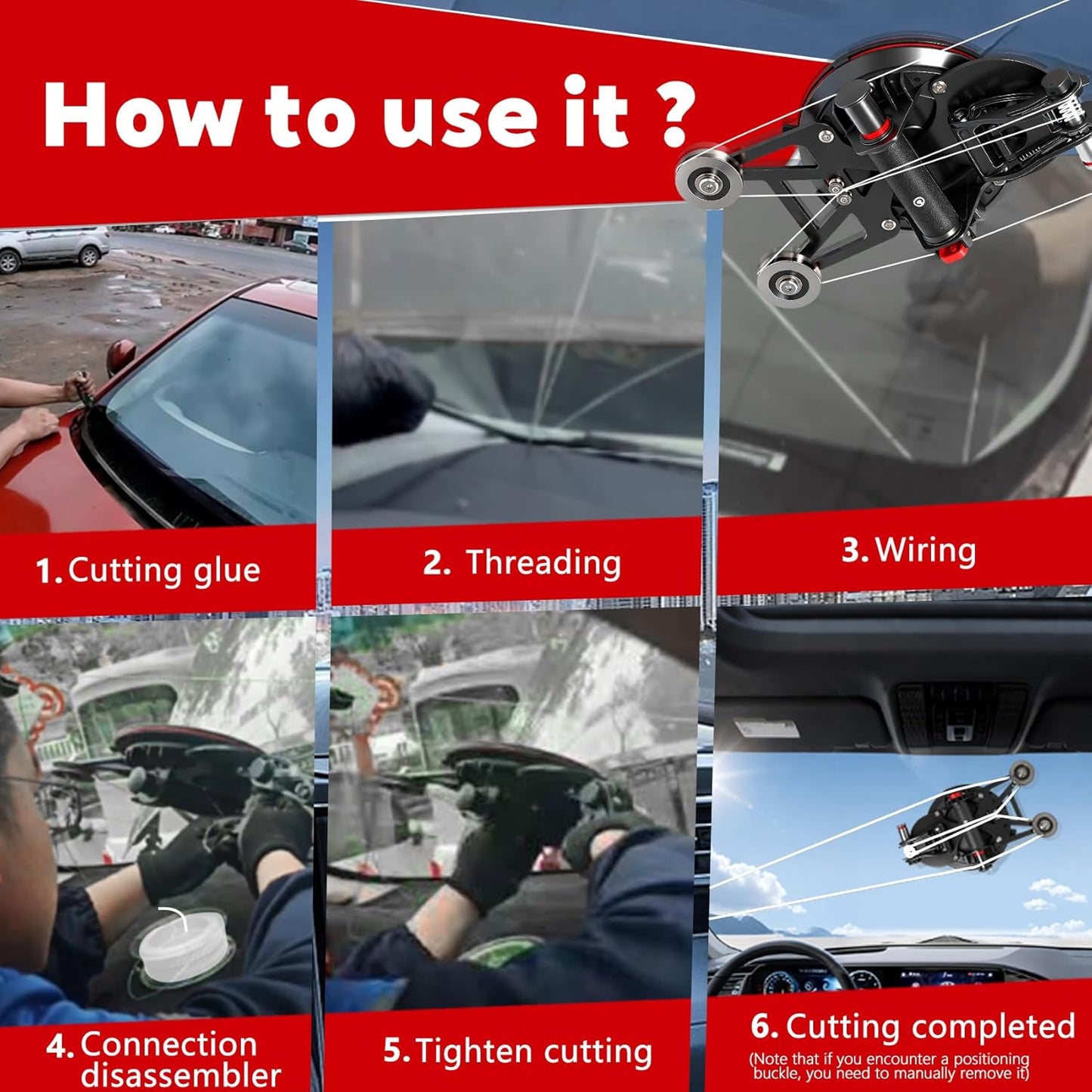 How to use it ?

1. Cutting glue

2. Threading

3. Wiring

4. Connection disassembler

5. Tighten cutting

6. Cutting completed
(Note that if you encounter a positioning buckle, you need to manually remove it)