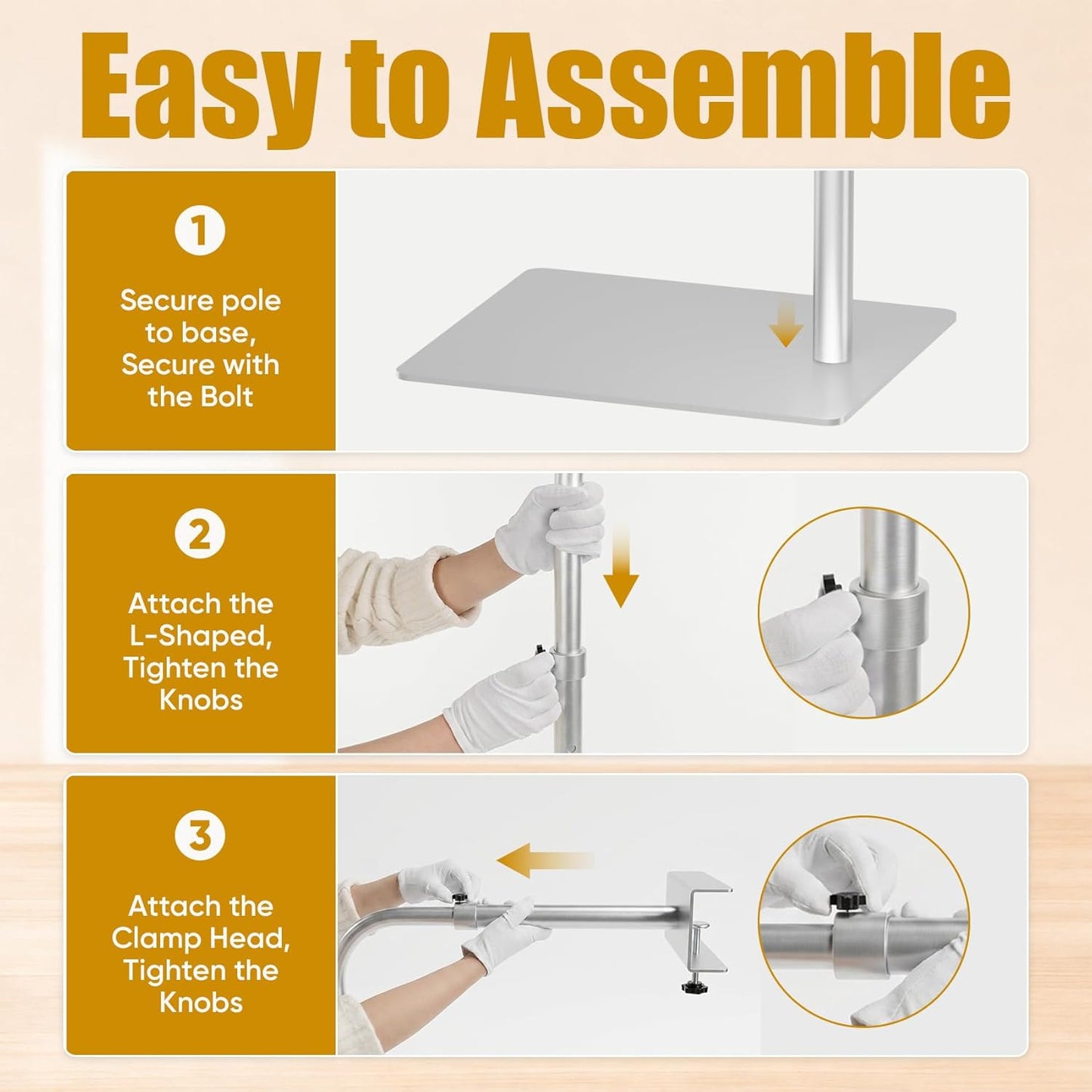 Easy to Assemble

1

Secure pole to base, Secure with the Bolt

2

Attach the L-Shaped, Tighten the Knobs

3

Attach the Clamp Head, Tighten the Knobs