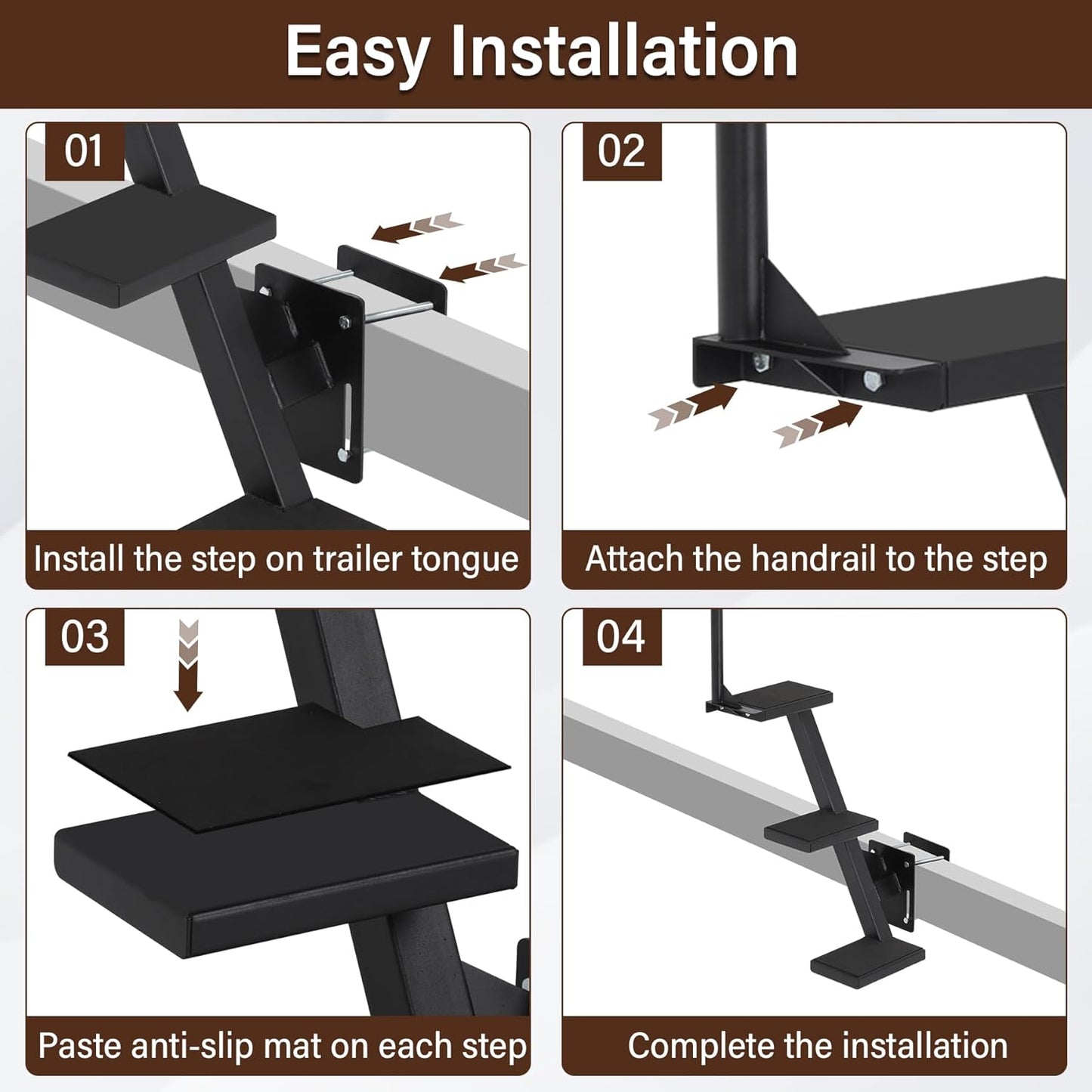 Easy Installation

01

Install the step on trailer tongue

02

Attach the handrail to the step

03

Paste anti-slip mat on each step

04

Complete the installation