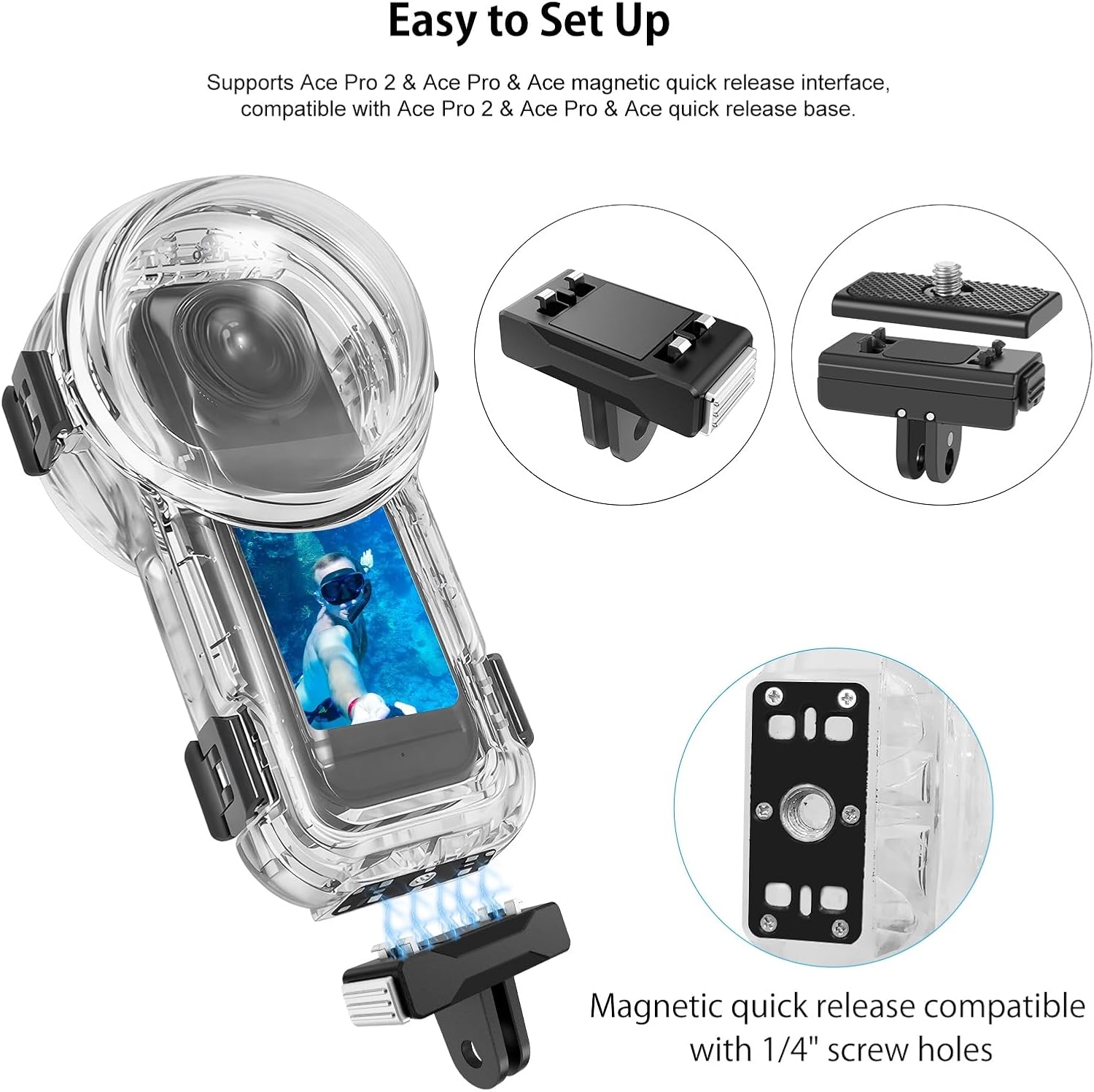 Easy to Set Up

Supports Ace Pro 2 & Ace Pro & Ace magnetic quick release interface, compatible with Ace Pro 2 & Ace Pro & Ace quick release base.

Magnetic quick release compatible with 1/4" screw holes