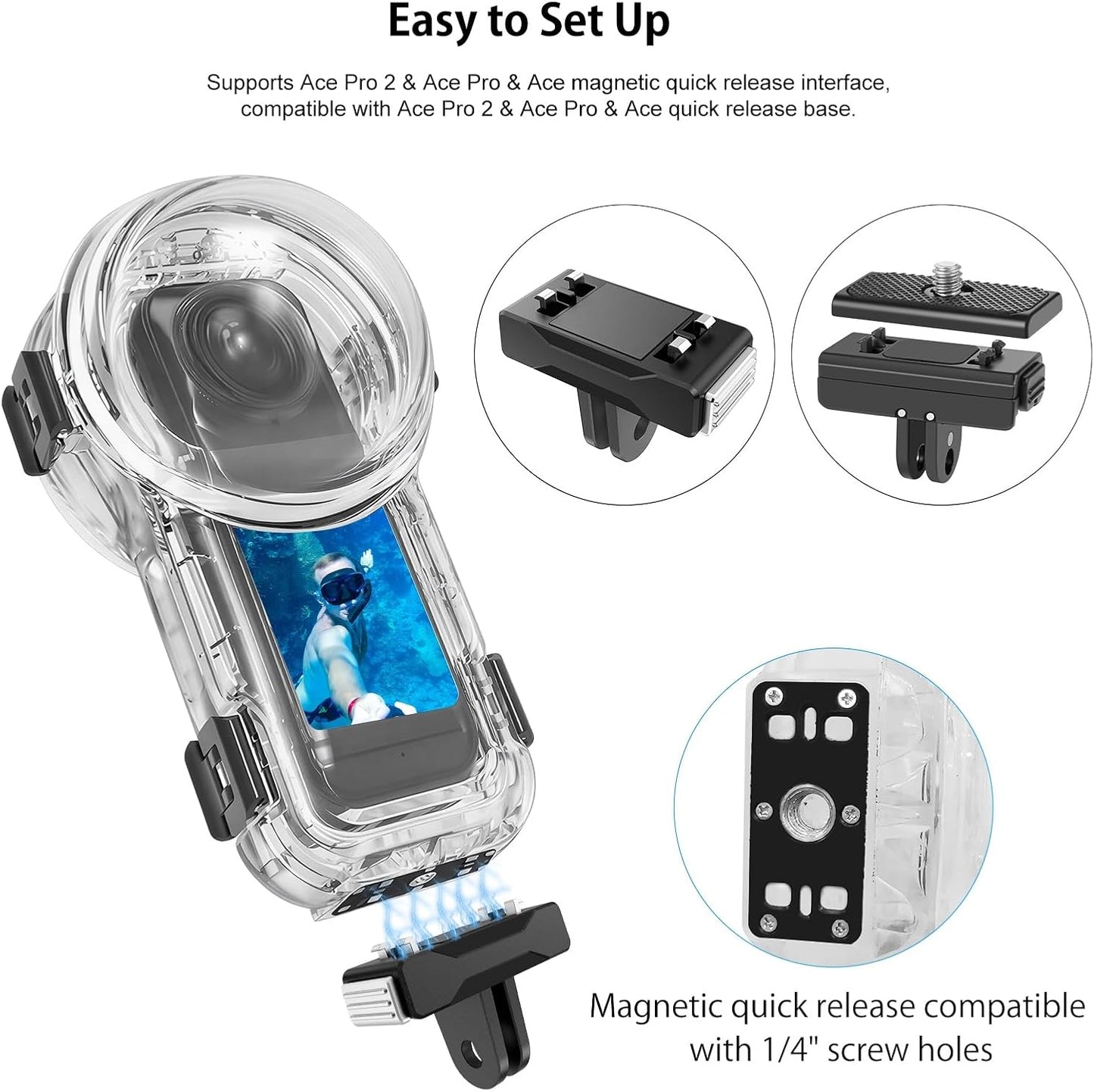 Easy to Set Up

Supports Ace Pro 2 & Ace Pro & Ace magnetic quick release interface, compatible with Ace Pro 2 & Ace Pro & Ace quick release base.

Magnetic quick release compatible with 1/4" screw holes