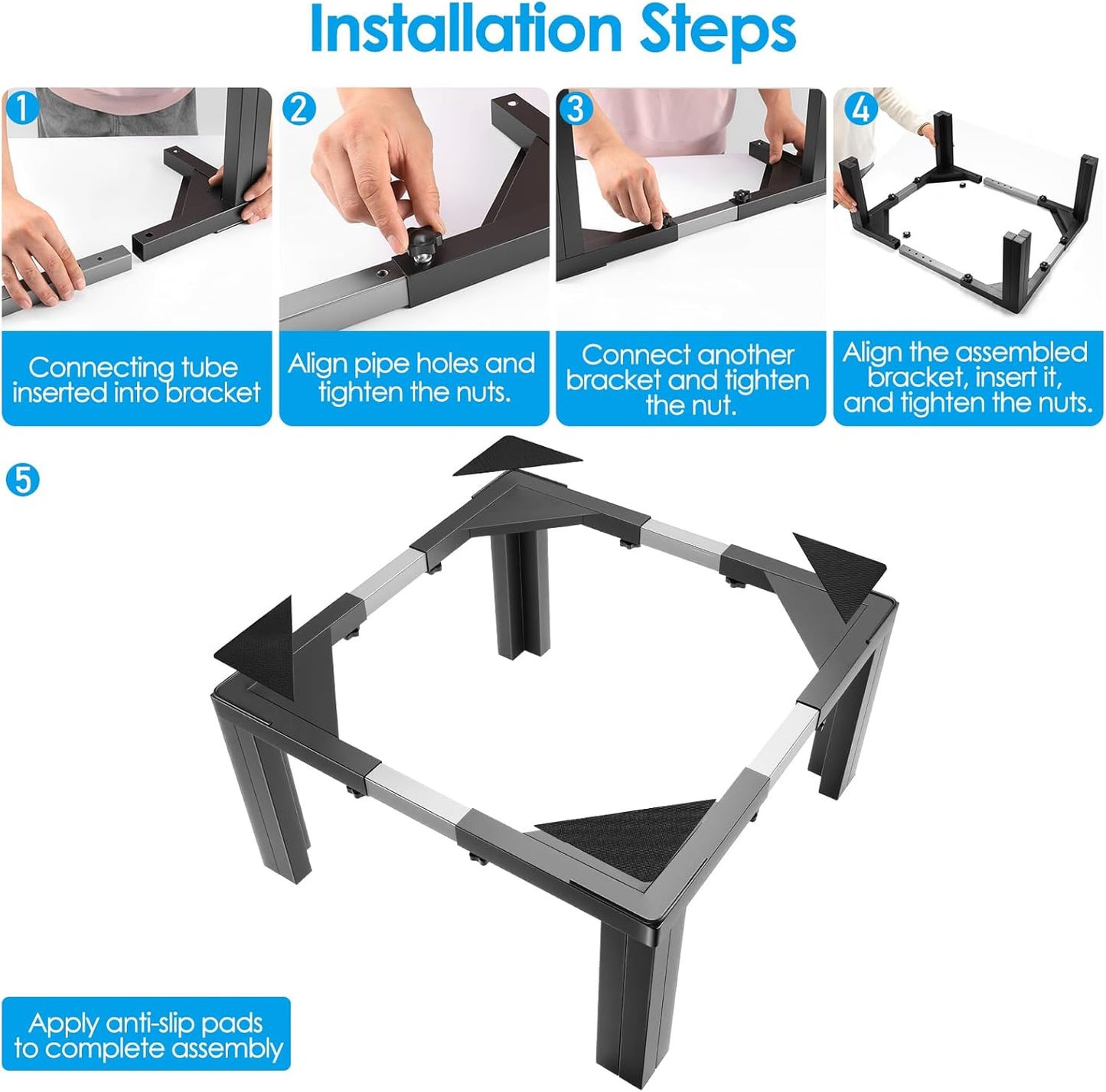 Installation Steps

1

Connecting tube inserted into bracket

2

Align pipe holes and tighten the nuts.

3

Connect another bracket and tighten the nut.

4

Align the assembled bracket, insert it, and tighten the nuts.

5

Apply anti-slip pads to complete assembly