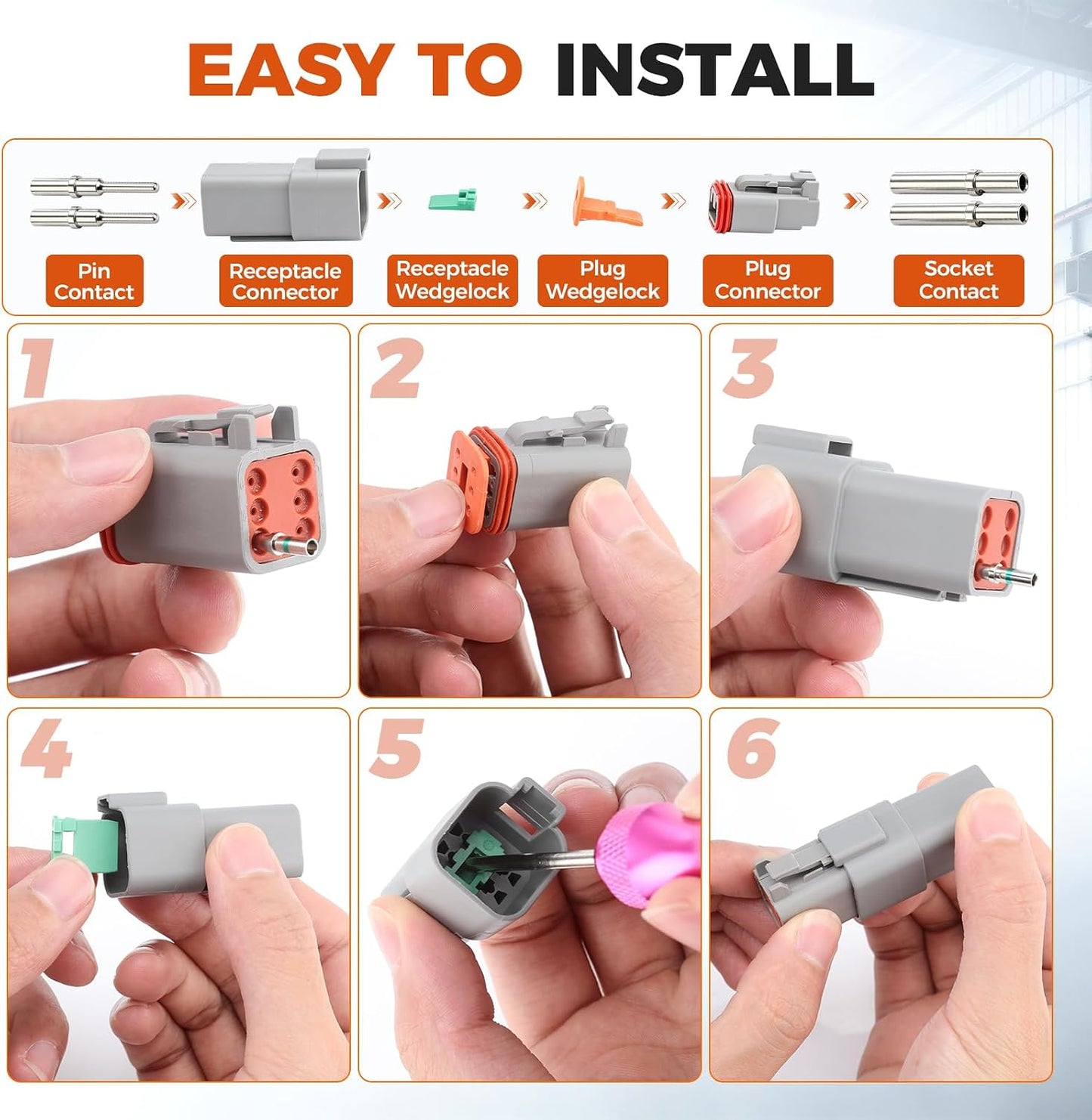 EASY TO INSTALL

Pin Contact

Receptacle Connector

Receptacle Wedgelock

Plug Wedgelock

Plug Connector

Socket Contact

1

2

3

4

5

6