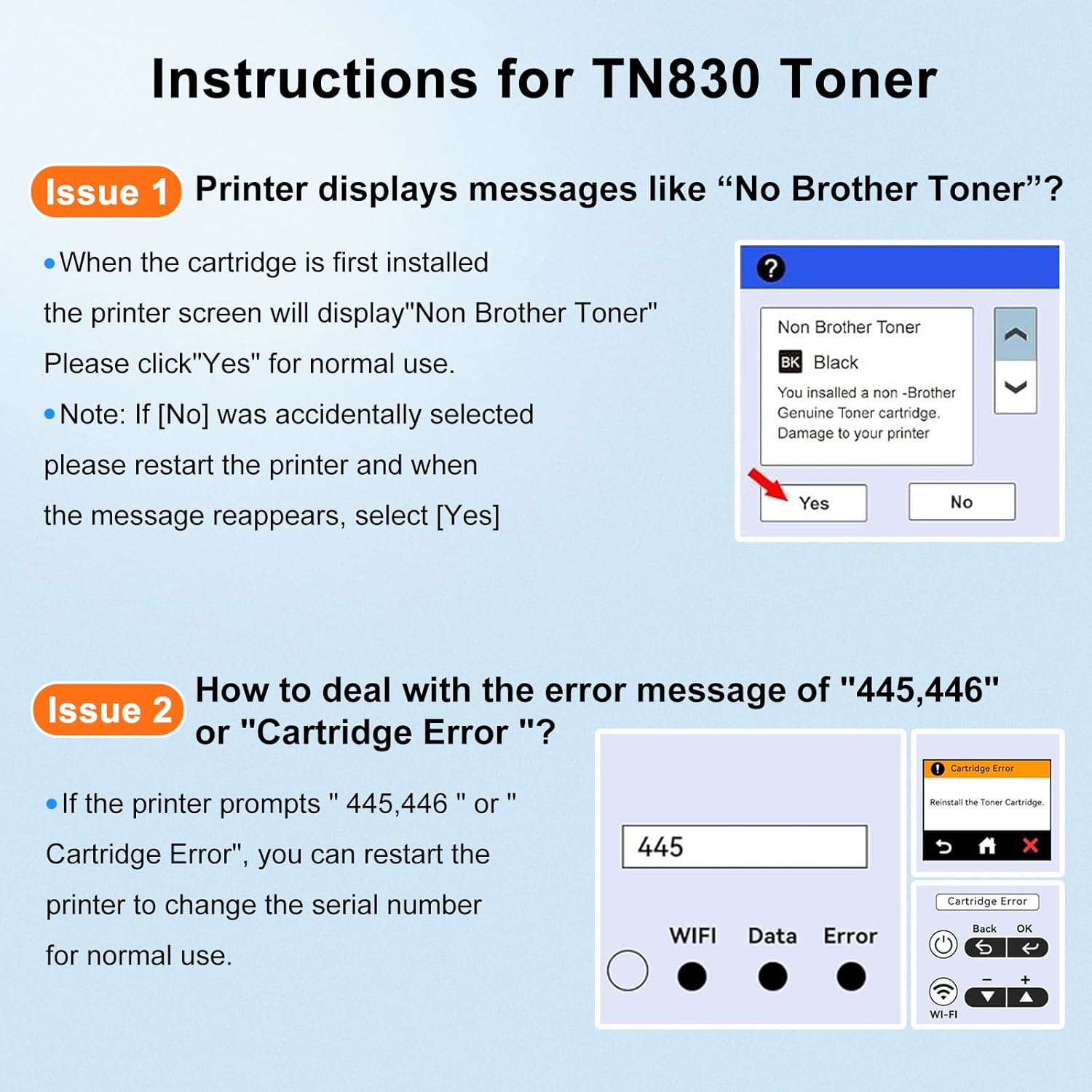 Instructions for TN830 Toner

Issue 1 Printer displays messages like “No Brother Toner”?

• When the cartridge is first installed the printer screen will display"Non Brother Toner" Please click"Yes" for normal use.

• Note: If [No] was accidentally selected please restart the printer and when the message reappears, select [Yes]

?

Non Brother Toner

BK Black

You insalled a non -Brother Genuine Toner cartridge. Damage to your printer

Yes

No

Issue 2 How to deal with the error message of "445,446" or "Cartridge Error "?

• If the printer prompts " 445,446 " or " Cartridge Error", you can restart the printer to change the serial number for normal use.

445

WIFI Data Error

Cartridge Error

Reinstall the Toner Cartridge.

Cartridge Error

Back OK

− +

WI-FI