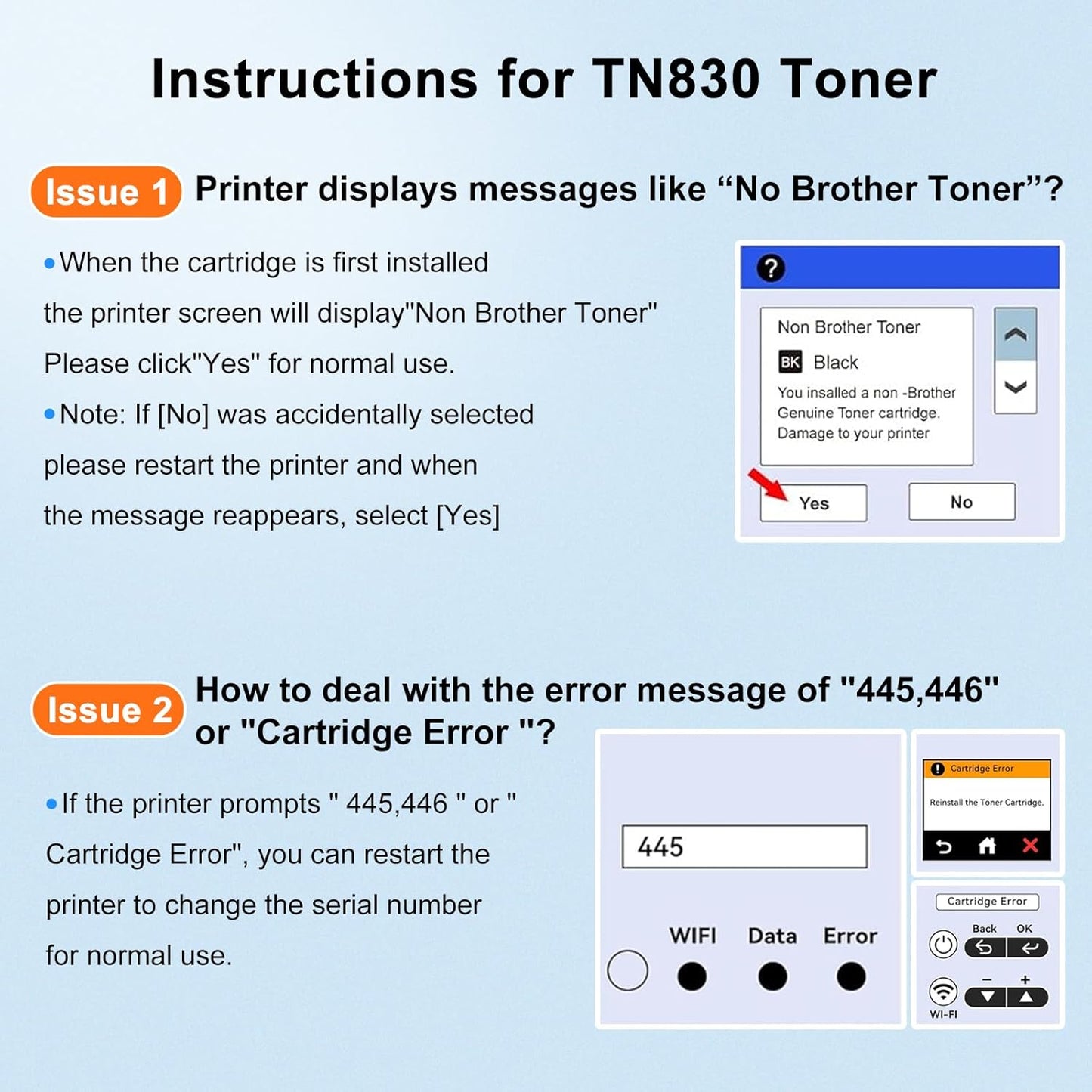 Instructions for TN830 Toner

Issue 1 Printer displays messages like “No Brother Toner”?

• When the cartridge is first installed the printer screen will display"Non Brother Toner" Please click"Yes" for normal use.

• Note: If [No] was accidentally selected please restart the printer and when the message reappears, select [Yes]

?

Non Brother Toner

BK Black

You insalled a non -Brother Genuine Toner cartridge. Damage to your printer

Yes

No

Issue 2 How to deal with the error message of "445,446" or "Cartridge Error "?

• If the printer prompts " 445,446 " or " Cartridge Error", you can restart the printer to change the serial number for normal use.

445

WIFI Data Error

Cartridge Error

Reinstall the Toner Cartridge.

Cartridge Error

Back OK

− +

WI-FI