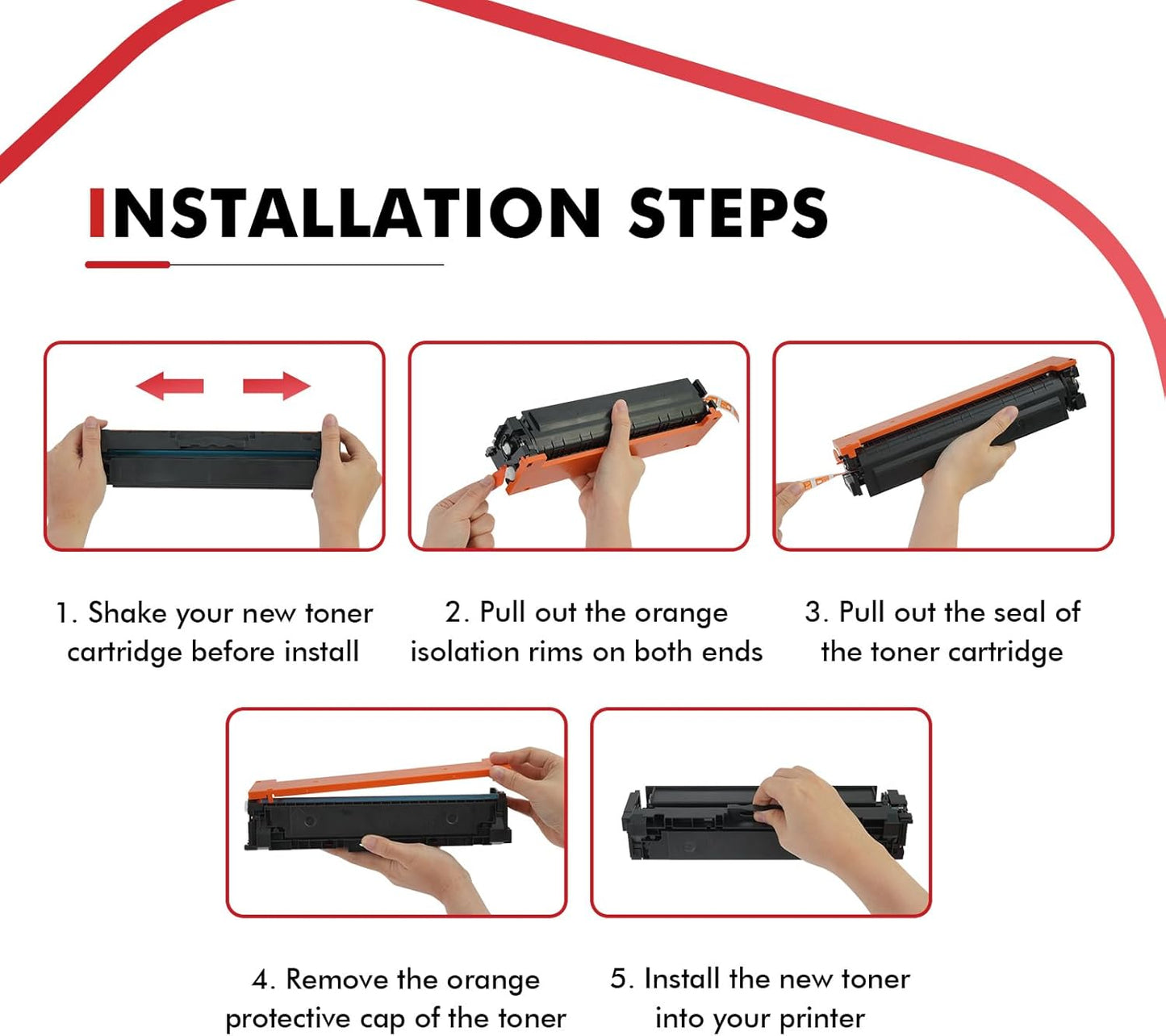 INSTALLATION STEPS

1. Shake your new toner cartridge before install

2. Pull out the orange isolation rims on both ends

3. Pull out the seal of the toner cartridge

4. Remove the orange protective cap of the toner

5. Install the new toner into your printer