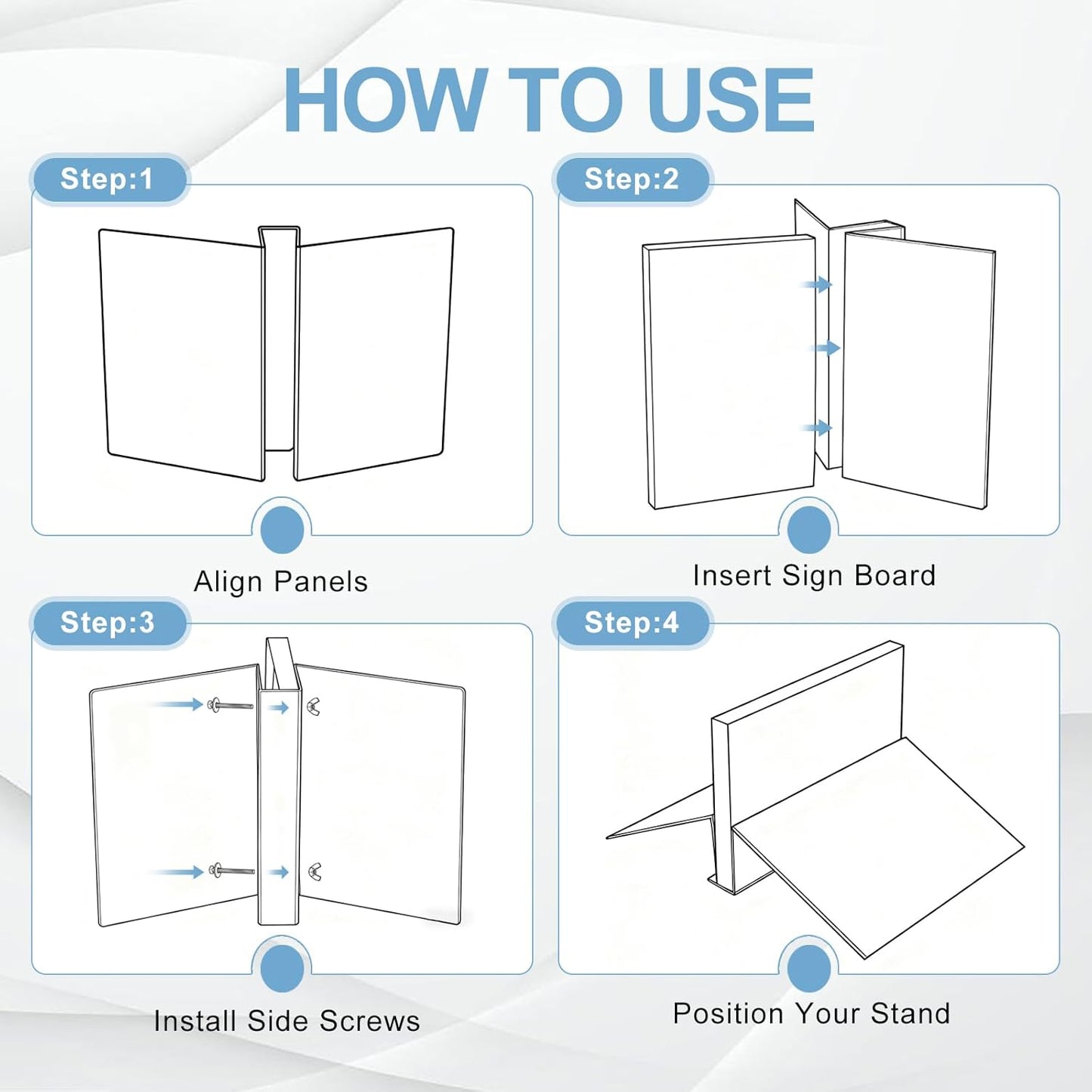 HOW TO USE

Step:1

Align Panels

Step:2

Insert Sign Board

Step:3

Install Side Screws

Step:4

Position Your Stand