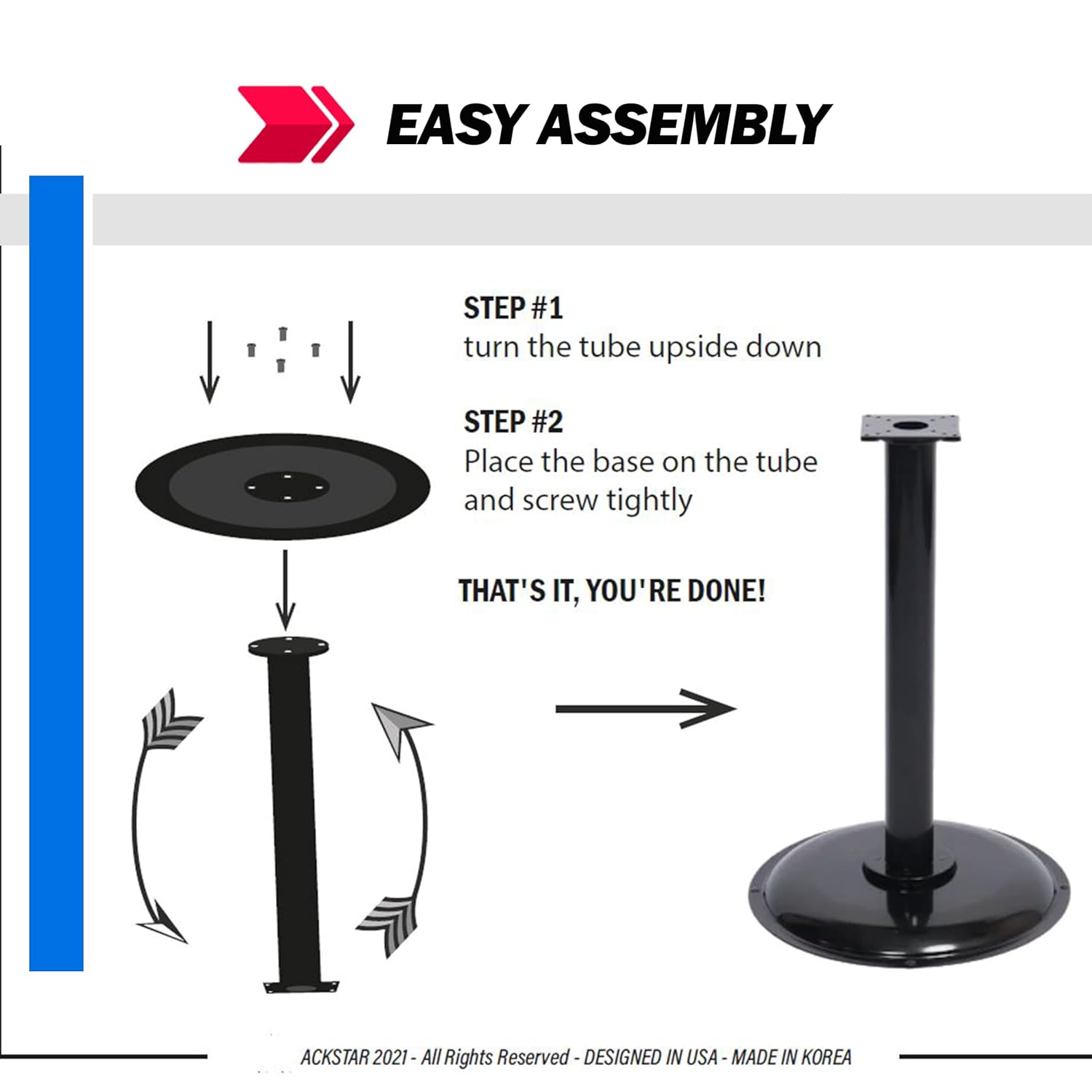 EASY ASSEMBLY

STEP #1
turn the tube upside down

STEP #2
Place the base on the tube and screw tightly

THAT'S IT, YOU'RE DONE!

ACKSTAR 2021 - All Rights Reserved - DESIGNED IN USA - MADE IN KOREA