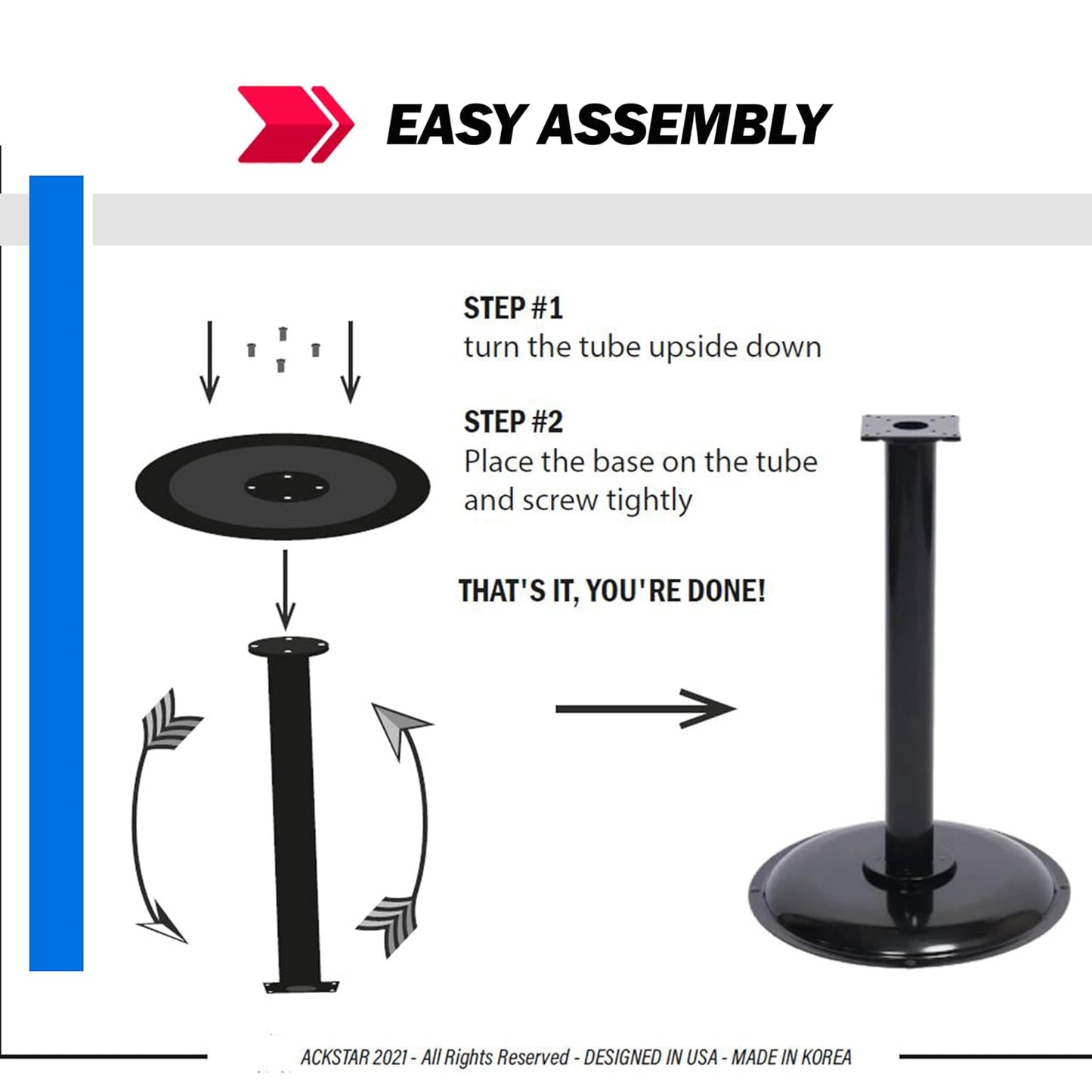 EASY ASSEMBLY

STEP #1
turn the tube upside down

STEP #2
Place the base on the tube and screw tightly

THAT'S IT, YOU'RE DONE!

ACKSTAR 2021 - All Rights Reserved - DESIGNED IN USA - MADE IN KOREA