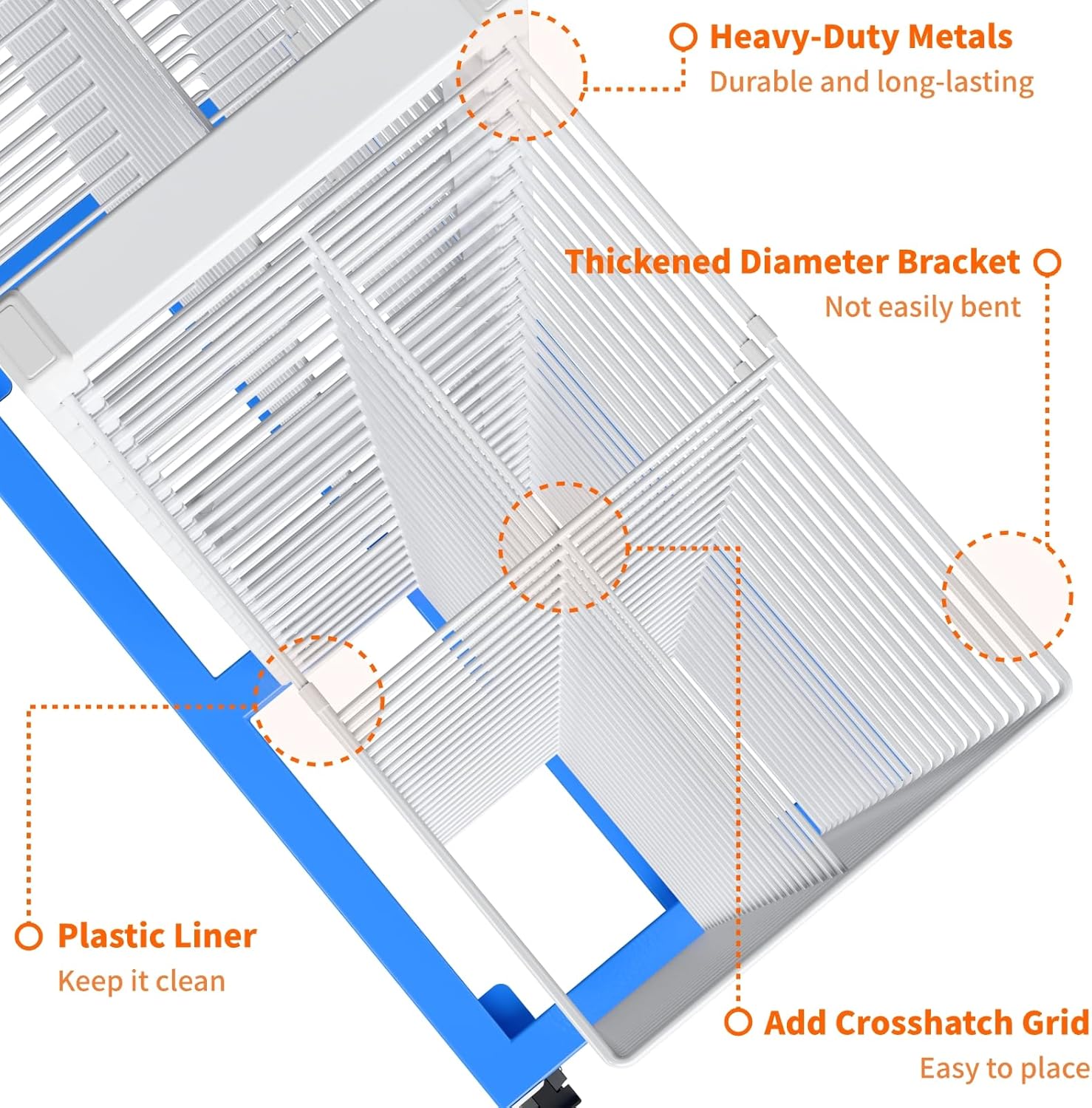 Heavy-Duty Metals
Durable and long-lasting

Thickened Diameter Bracket
Not easily bent

Plastic Liner
Keep it clean

Add Crosshatch Grid
Easy to place