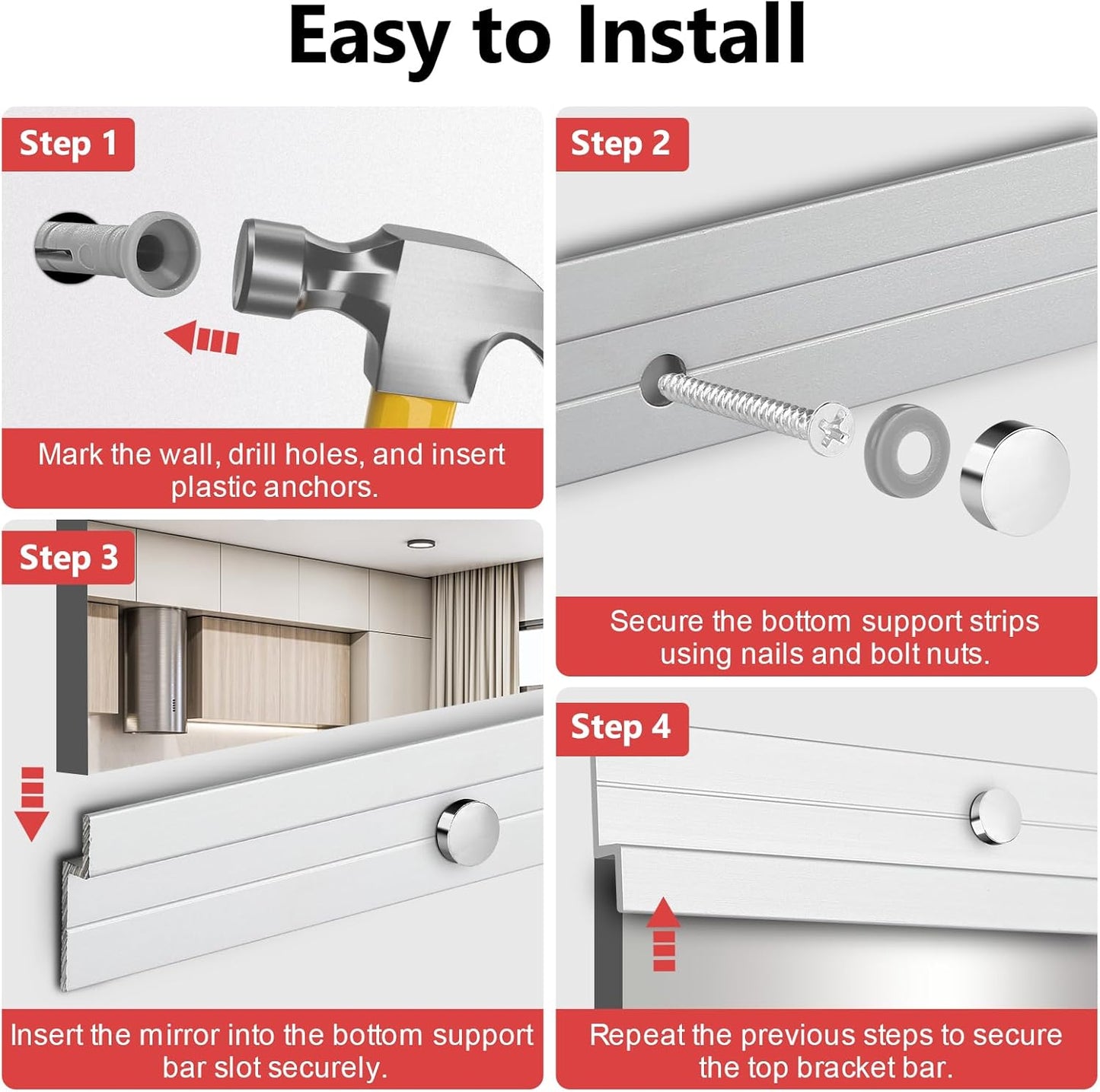 Easy to Install

Step 1

Mark the wall, drill holes, and insert plastic anchors.

Step 2

Secure the bottom support strips using nails and bolt nuts.

Step 3

Insert the mirror into the bottom support bar slot securely.

Step 4

Repeat the previous steps to secure the top bracket bar.