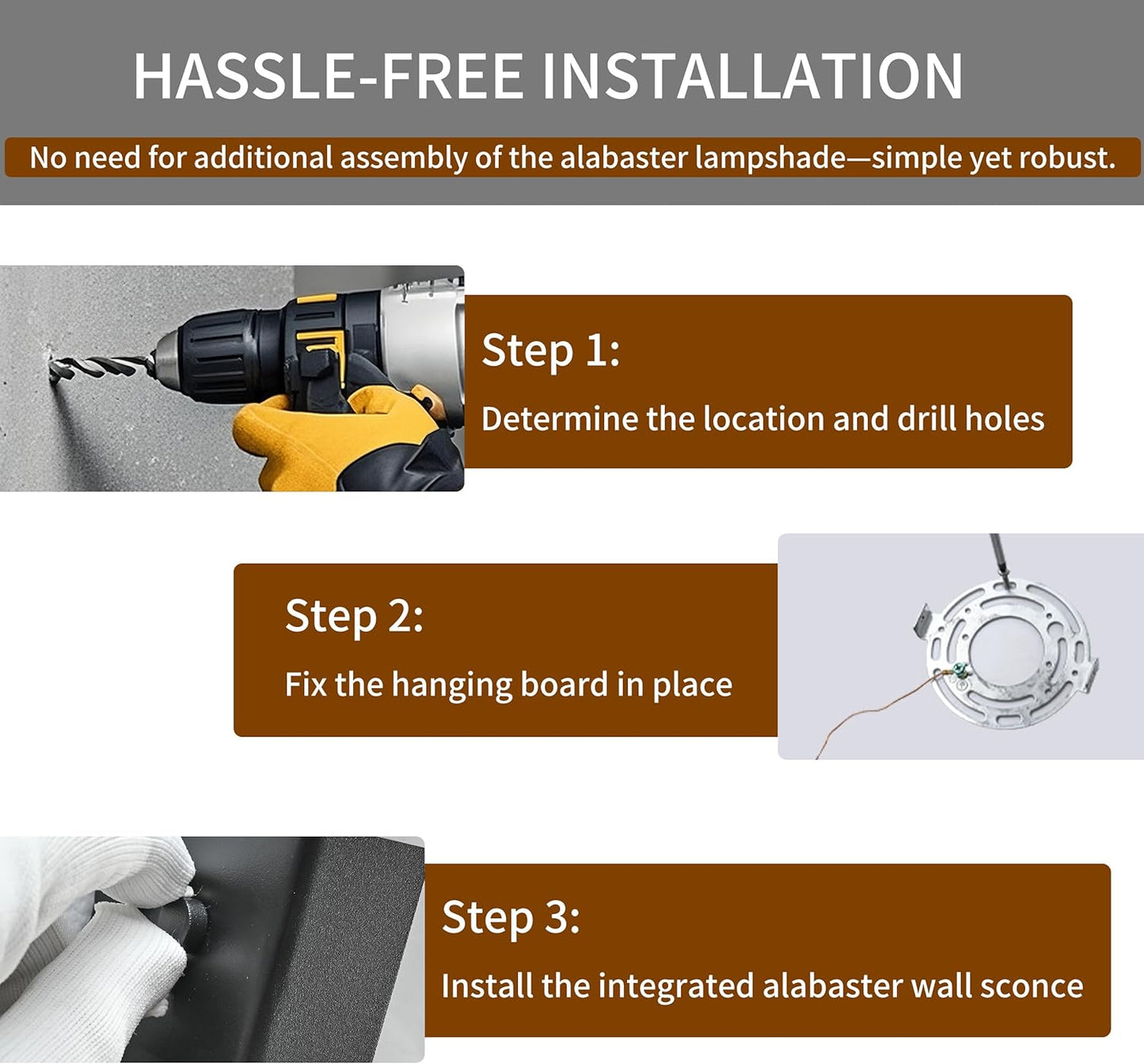 HASSLE-FREE INSTALLATION

No need for additional assembly of the alabaster lampshade—simple yet robust.

Step 1:

Determine the location and drill holes

Step 2:

Fix the hanging board in place

Step 3:

Install the integrated alabaster wall sconce