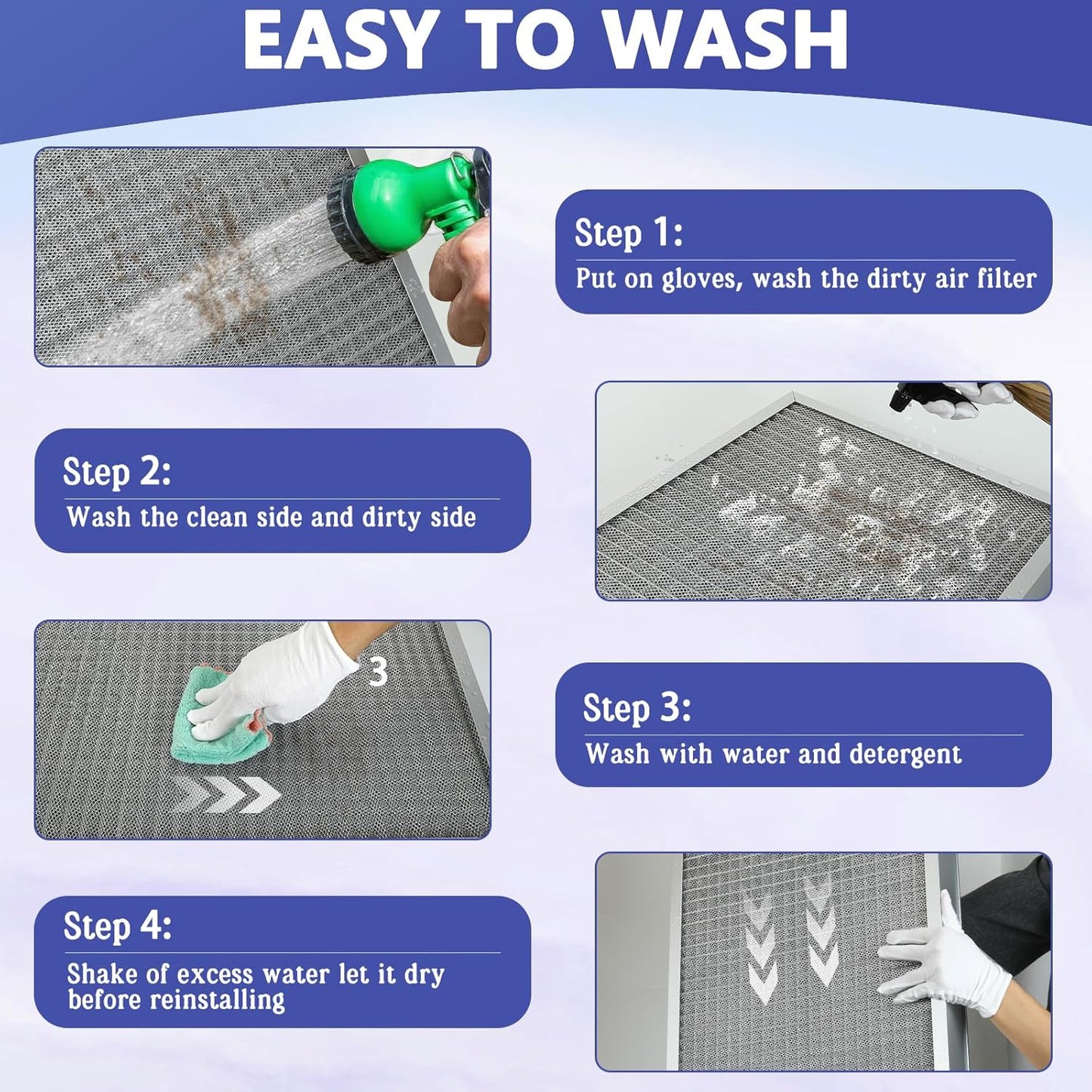 EASY TO WASH

Step 1:
Put on gloves, wash the dirty air filter

Step 2:
Wash the clean side and dirty side

3

Step 3:
Wash with water and detergent

Step 4:
Shake of excess water let it dry before reinstalling