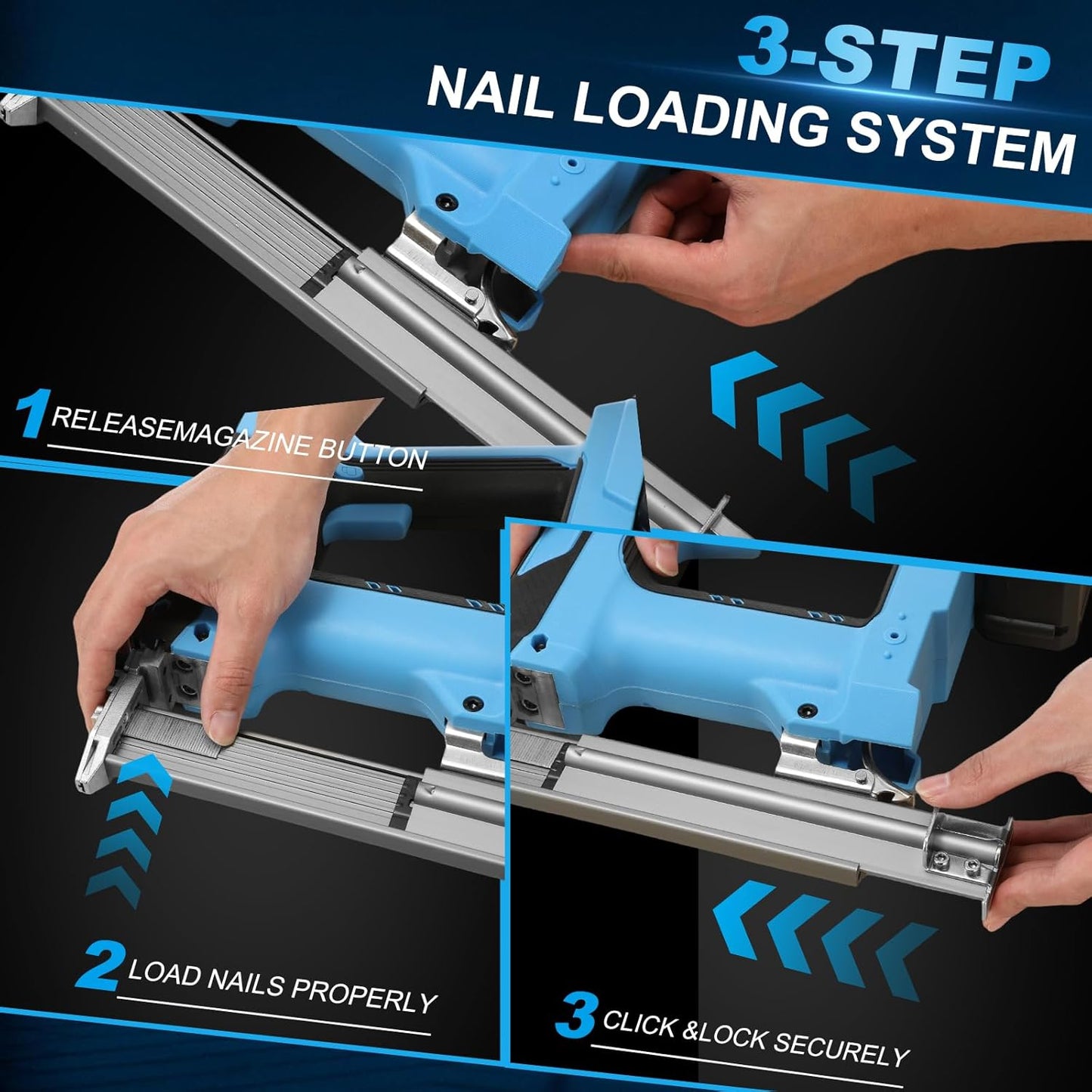 3-STEP
NAIL LOADING SYSTEM

1 RELEASEMAGAZINE BUTTON

2 LOAD NAILS PROPERLY

3 CLICK &LOCK SECURELY