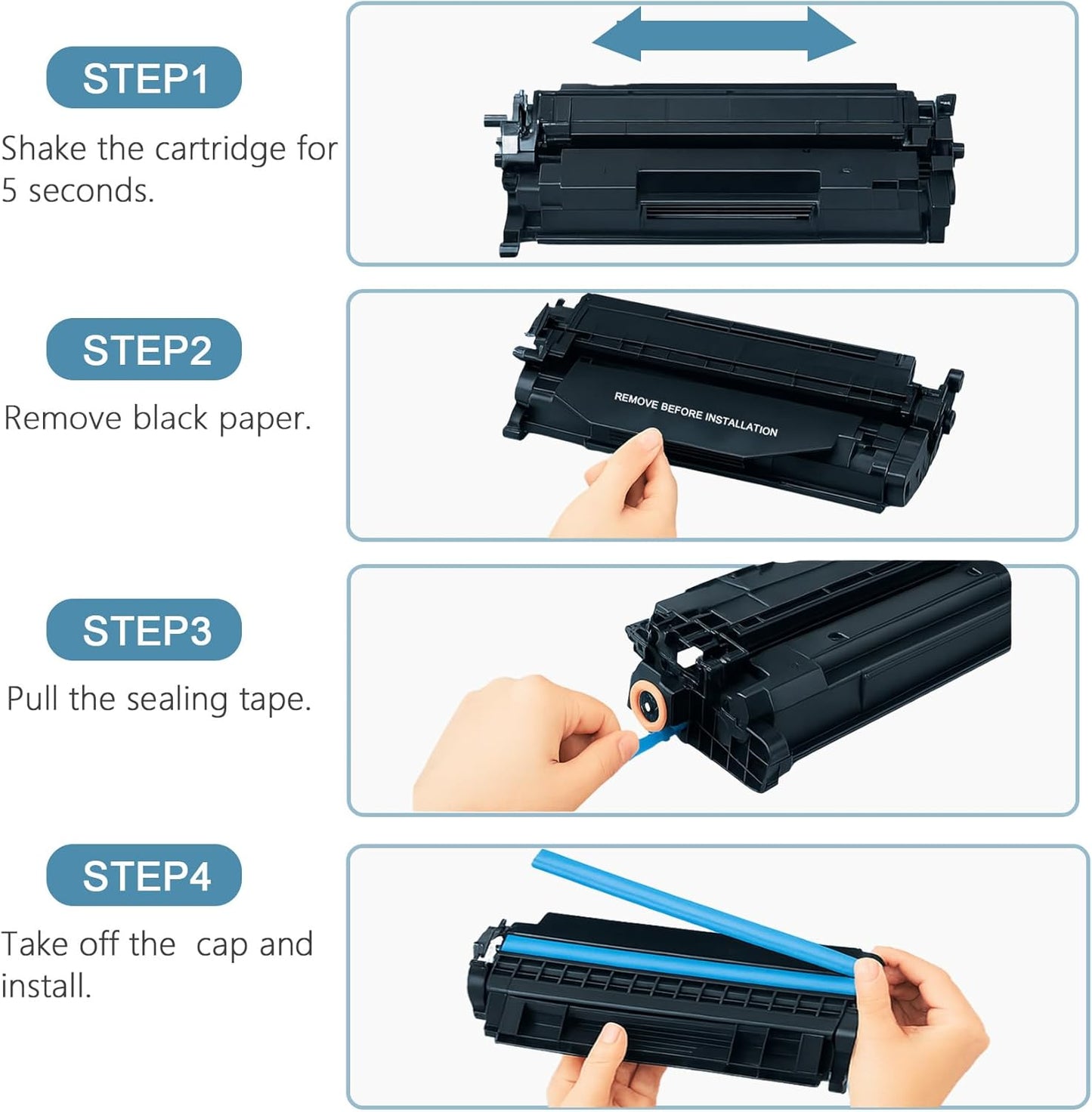 STEP1

Shake the cartridge for 5 seconds.

STEP2

Remove black paper.

REMOVE BEFORE INSTALLATION

STEP3

Pull the sealing tape.

STEP4

Take off the  cap and install.