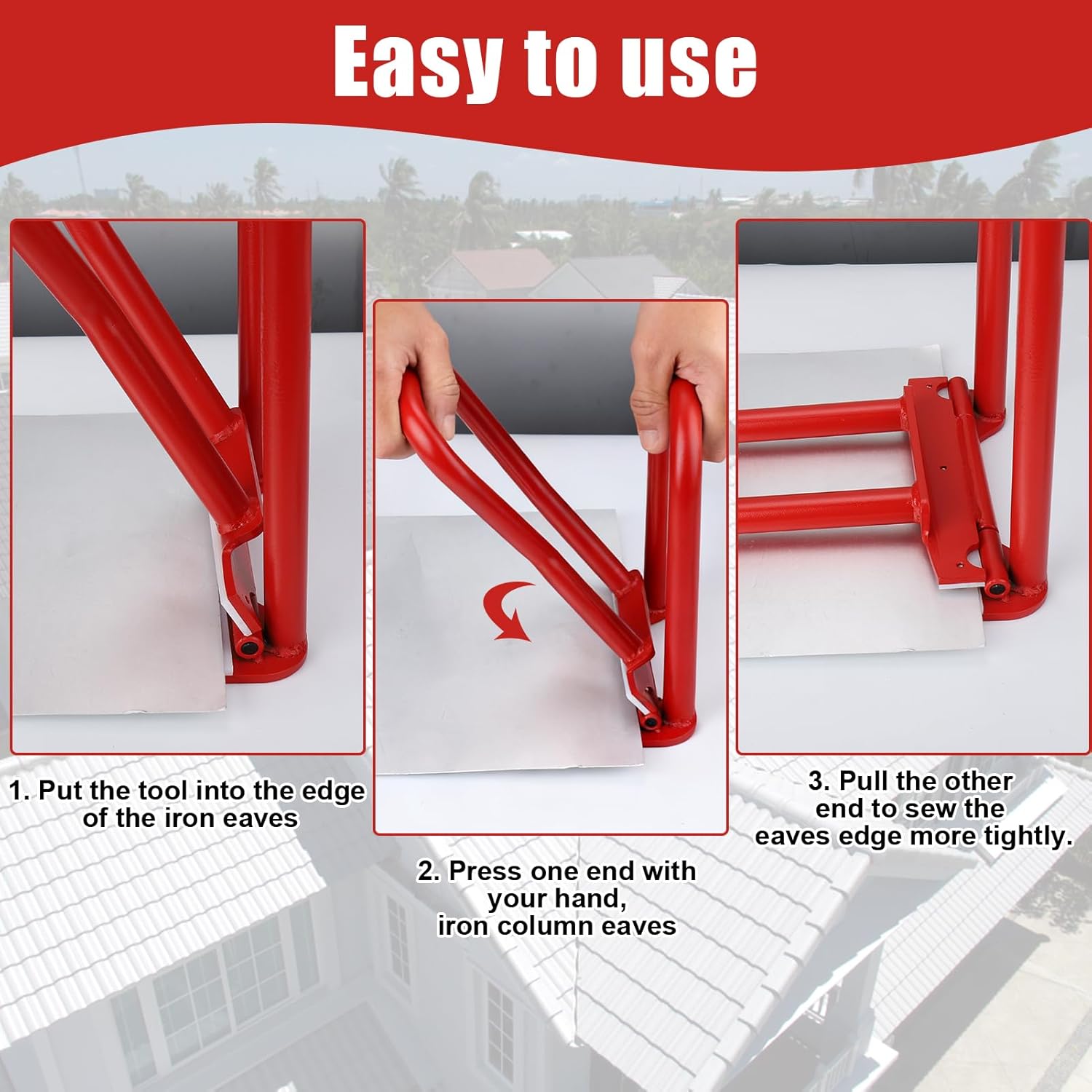 Easy to use

1. Put the tool into the edge of the iron eaves

2. Press one end with your hand, iron column eaves

3. Pull the other end to sew the eaves edge more tightly.