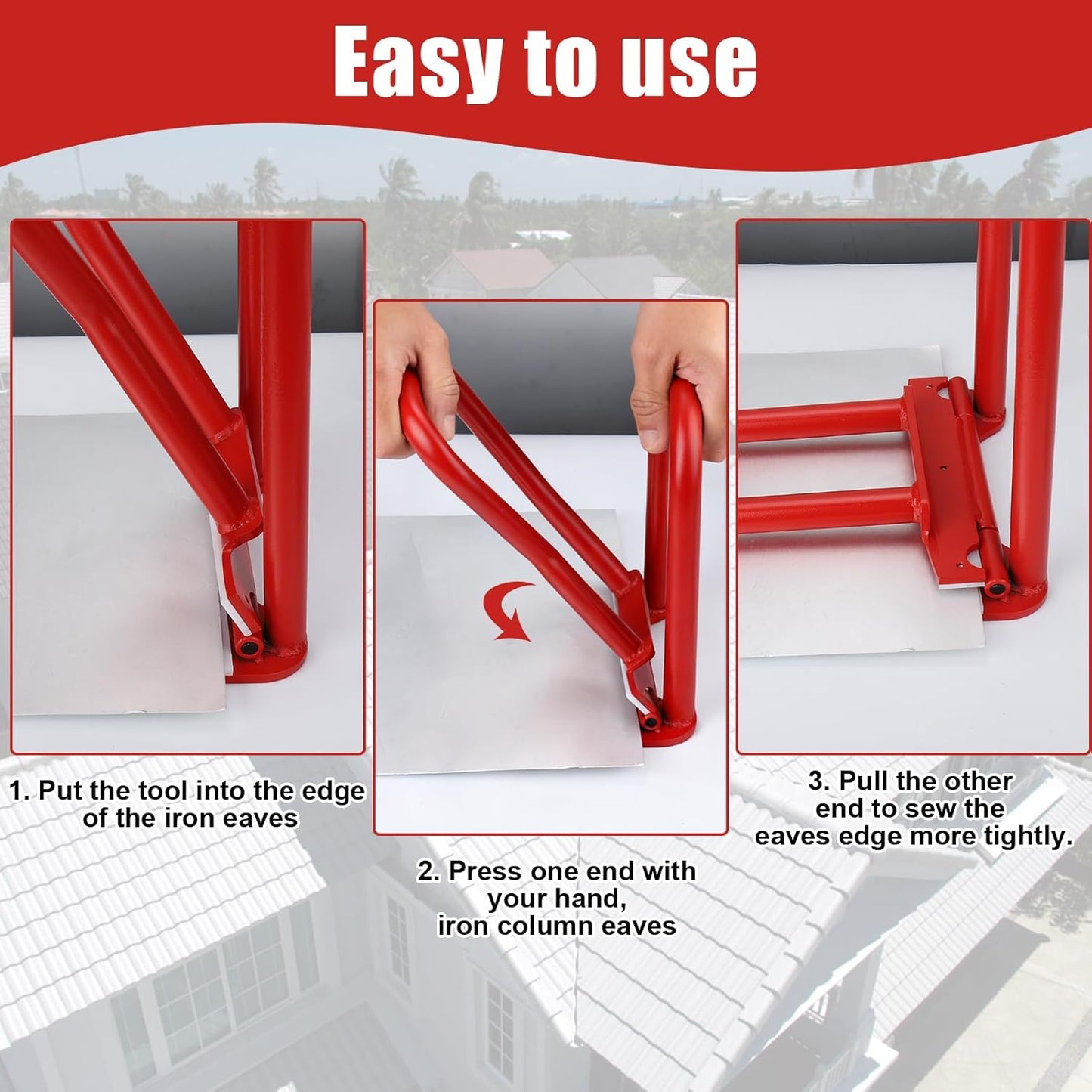 Easy to use

1. Put the tool into the edge of the iron eaves

2. Press one end with your hand, iron column eaves

3. Pull the other end to sew the eaves edge more tightly.