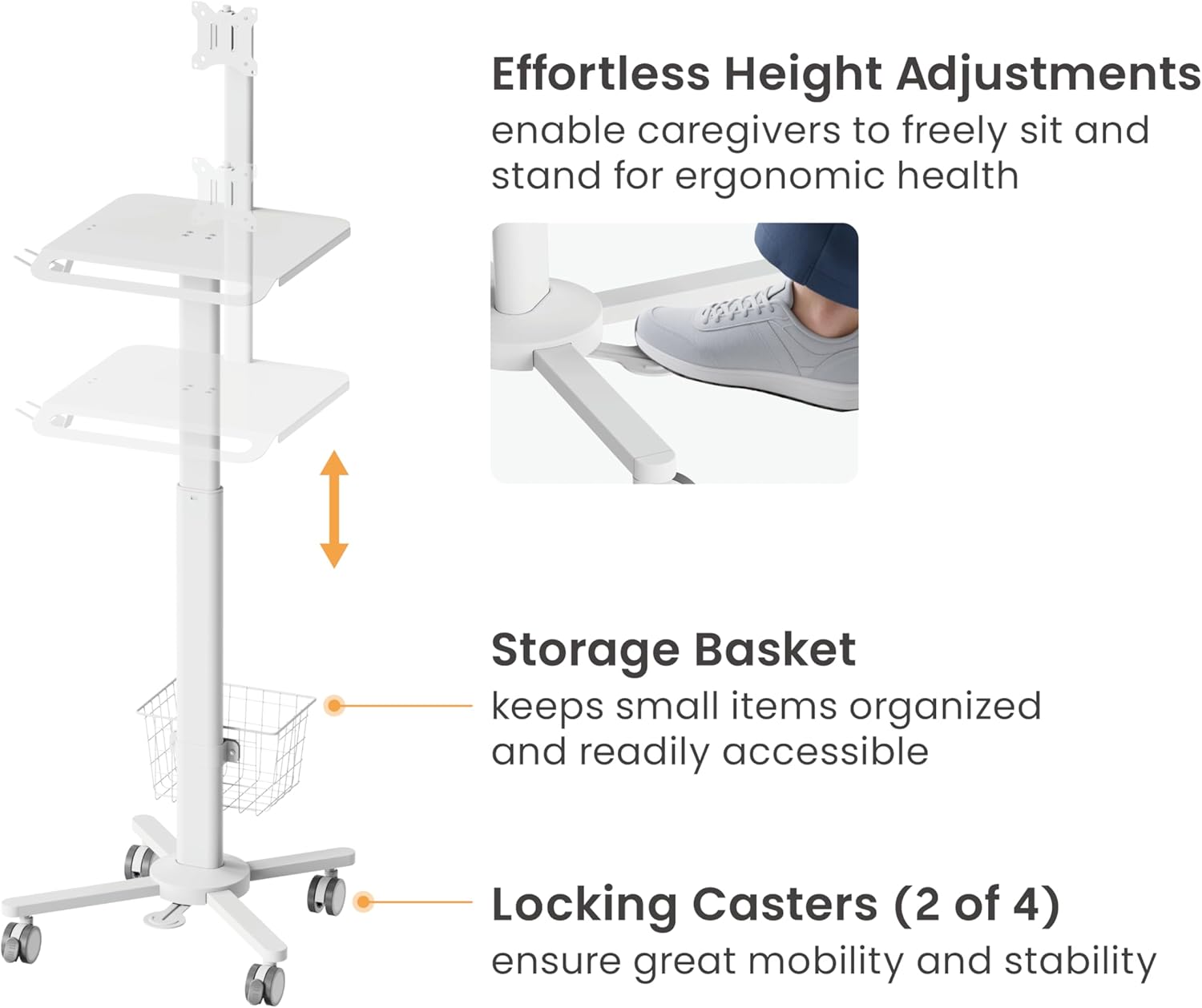 Effortless Height Adjustments
enable caregivers to freely sit and stand for ergonomic health

Storage Basket
keeps small items organized and readily accessible

Locking Casters (2 of 4)
ensure great mobility and stability